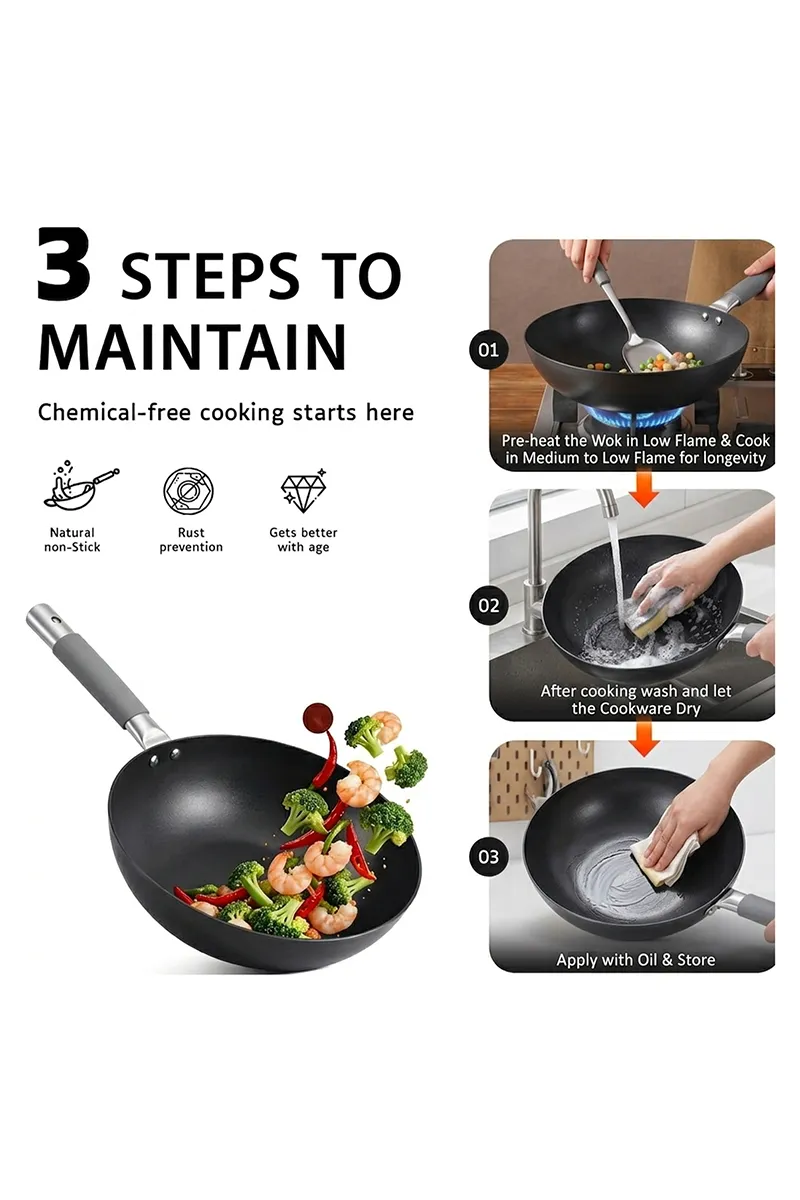 3 STEPS TO MAINTAIN

Chemical-free cooking starts here

Natural non-Stick

Rust prevention

Gets better with age

01

Pre-heat the Wok in Low Flame & Cook in Medium to Low Flame for longevity

02

After cooking wash and let the Cookware Dry

03

Apply with Oil & Store