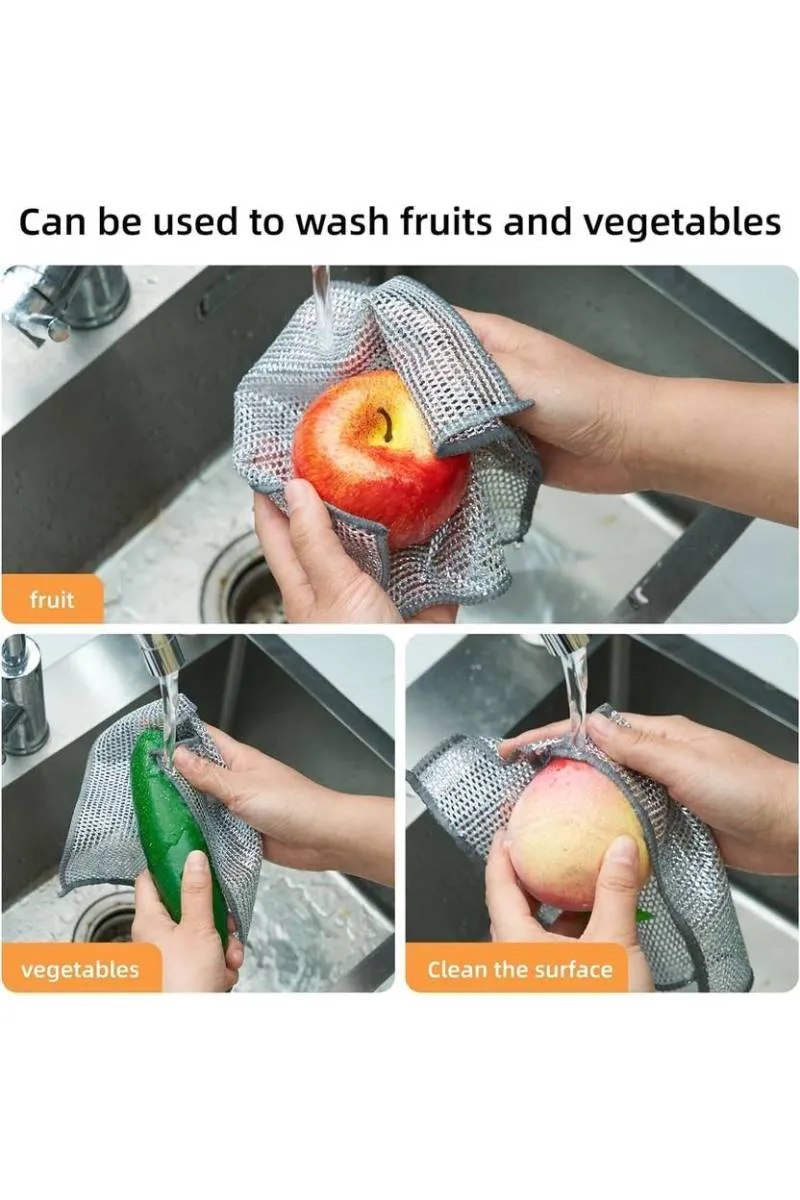 Can be used to wash fruits and vegetables

fruit

vegetables

Clean the surface