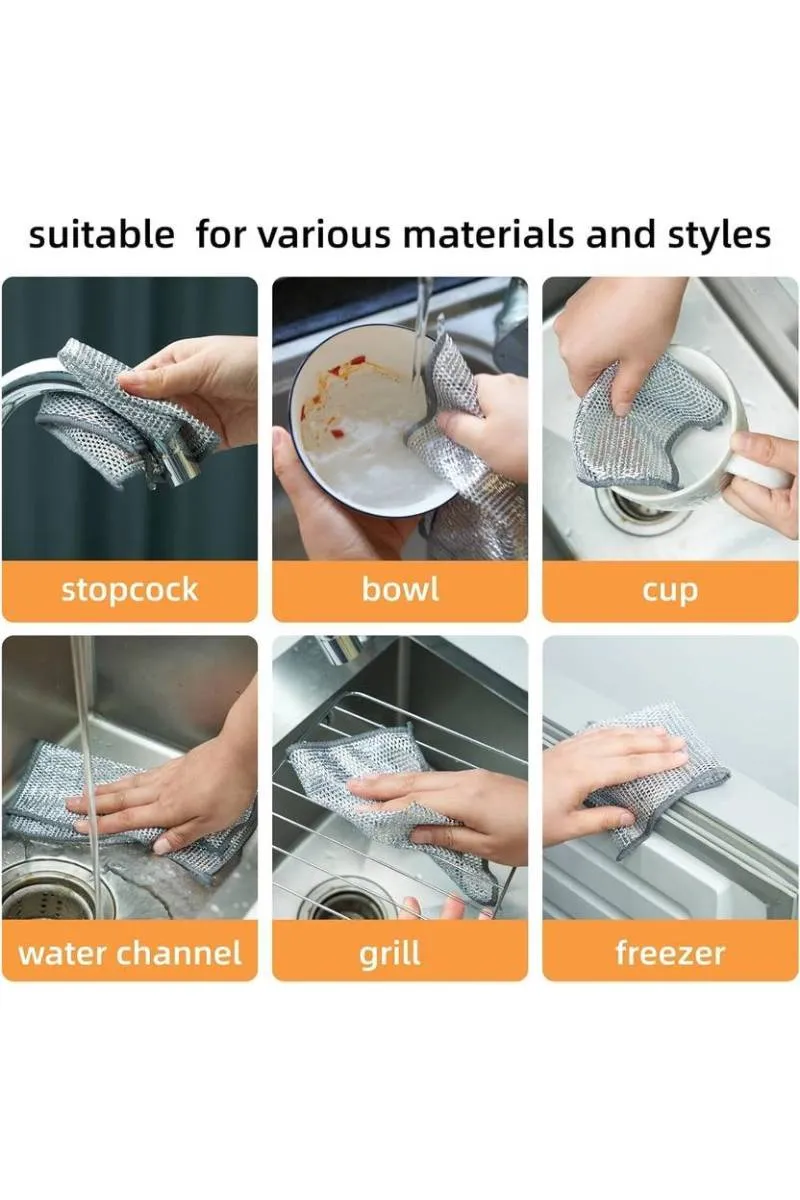 suitable for various materials and styles

stopcock

bowl

cup

water channel

grill

freezer