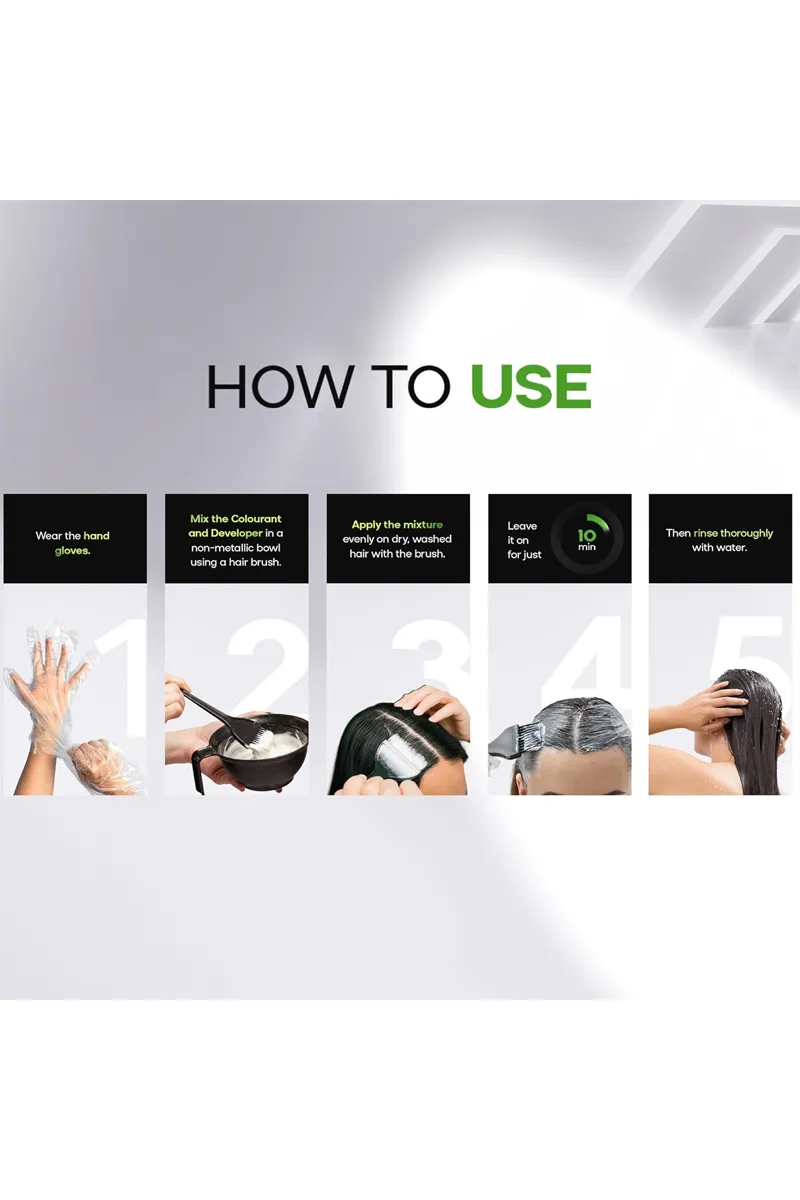 HOW TO USE

Wear the hand gloves.

1

Mix the Colourant and Developer in a non-metallic bowl using a hair brush.

2

Apply the mixture evenly on dry, washed hair with the brush.

3

Leave it on for just 10 min

4

Then rinse thoroughly with water.

5