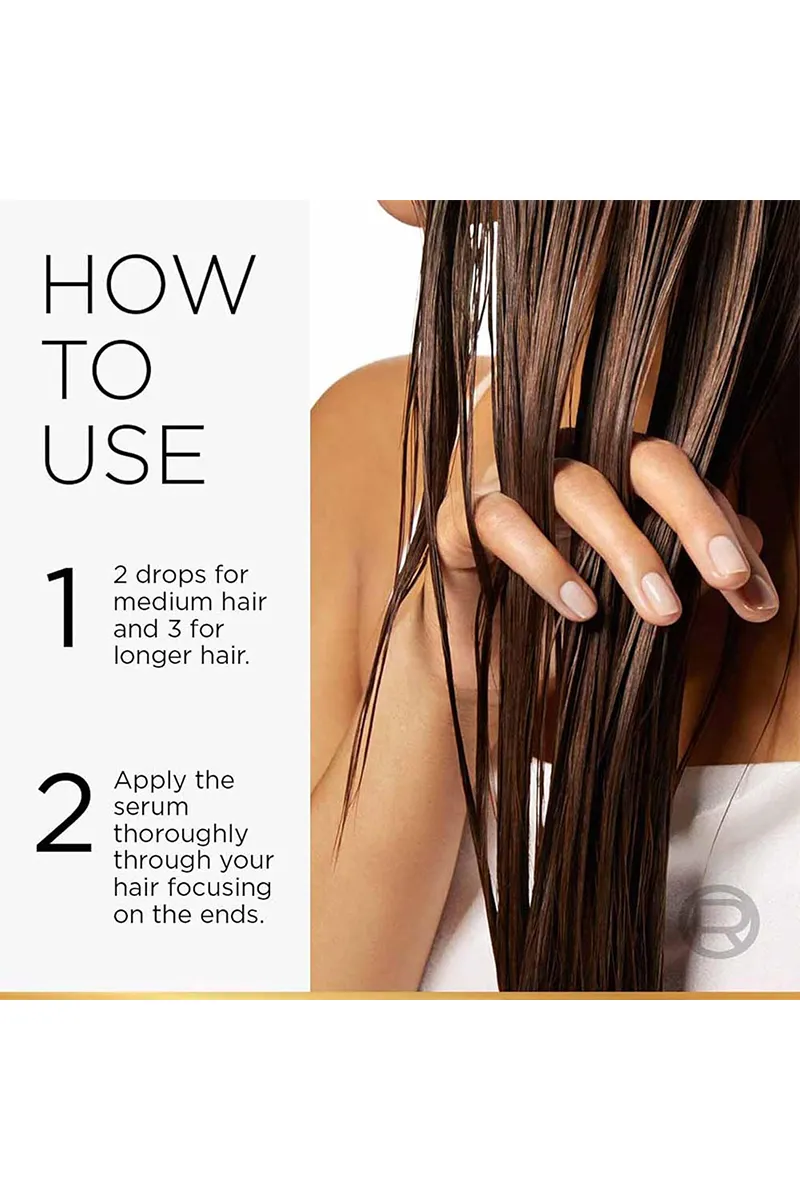 HOW TO USE

1 2 drops for medium hair and 3 for longer hair.

2 Apply the serum thoroughly through your hair focusing on the ends.