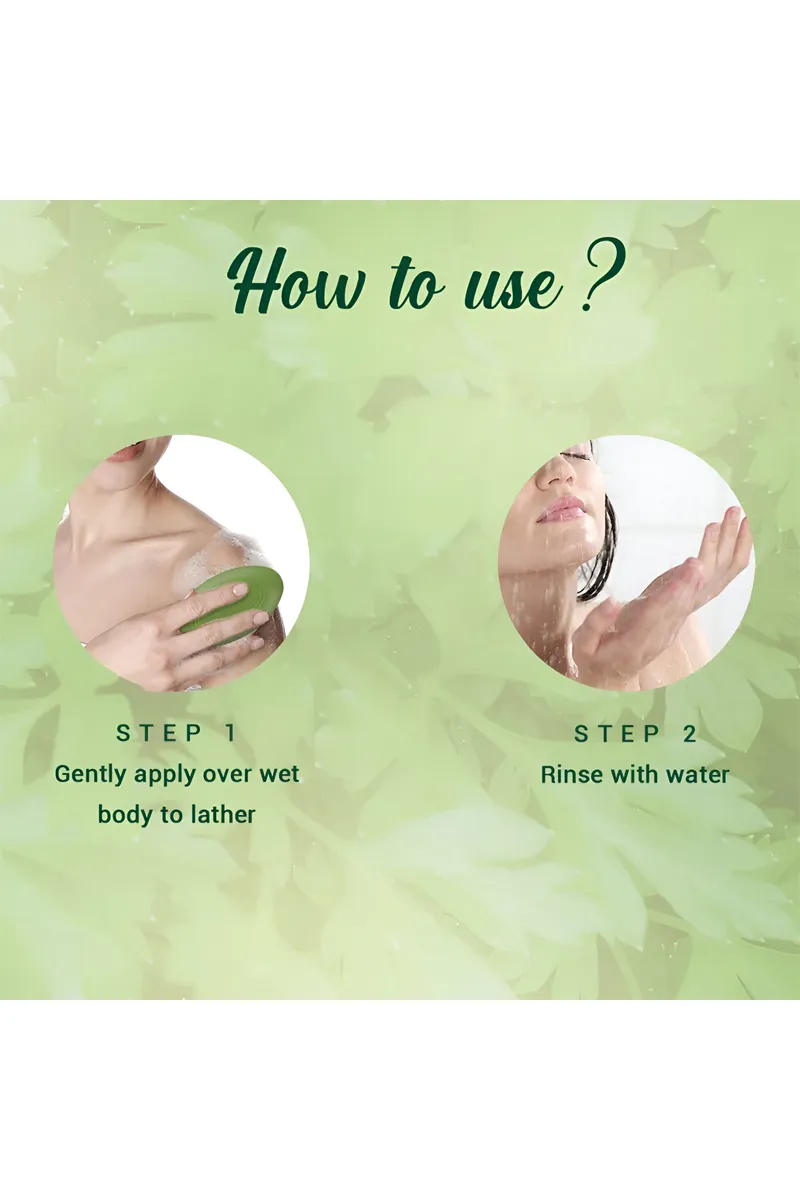 How to use ?

STEP 1
Gently apply over wet body to lather

STEP 2
Rinse with water