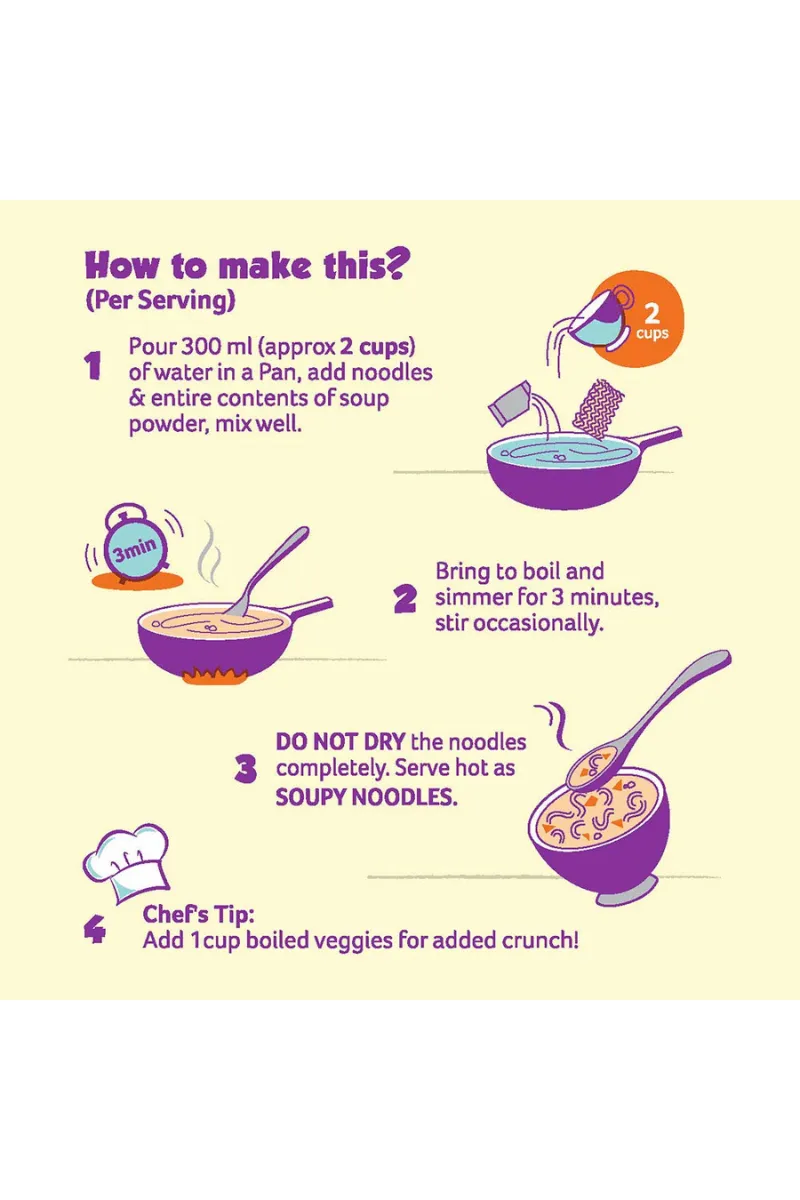 How to make this?
(Per Serving)

1 Pour 300 ml (approx 2 cups) of water in a Pan, add noodles & entire contents of soup powder, mix well.

2 cups

3min

2 Bring to boil and simmer for 3 minutes, stir occasionally.

3 DO NOT DRY the noodles completely. Serve hot as SOUPY NOODLES.

4 Chef's Tip:
Add 1 cup boiled veggies for added crunch!