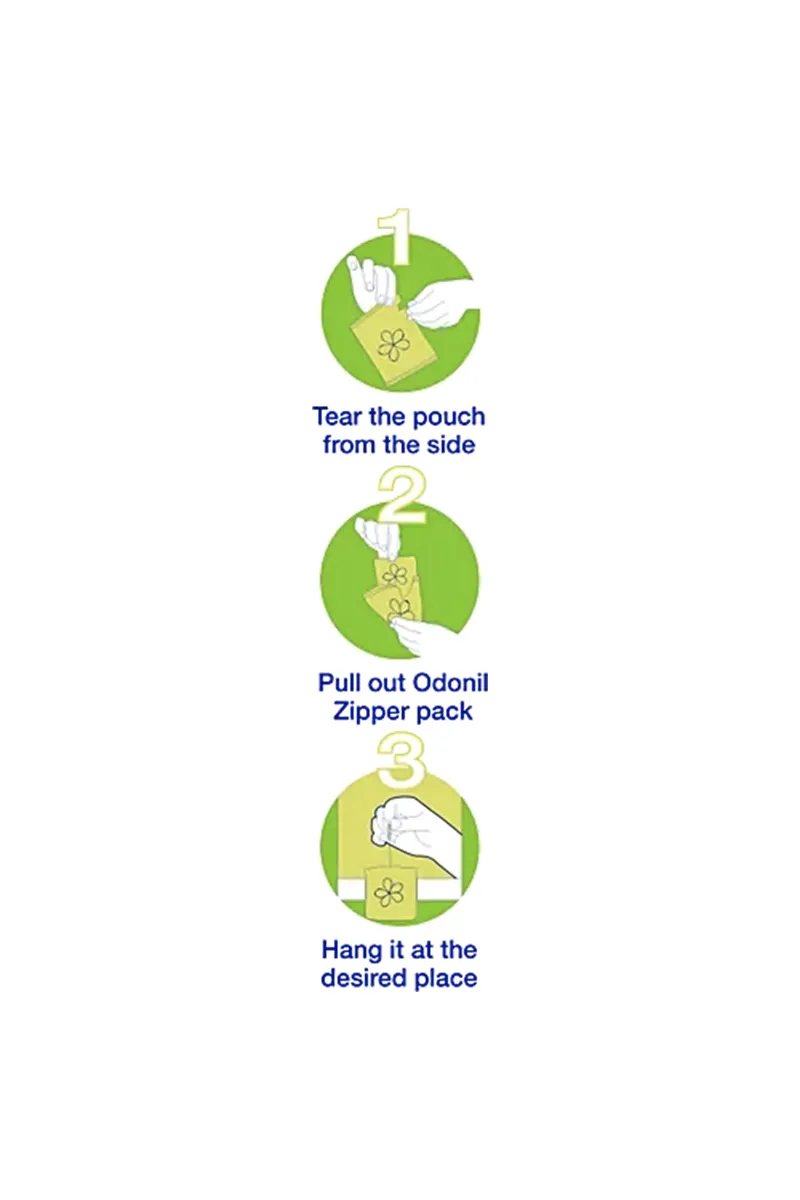 1

Tear the pouch from the side

2

Pull out Odonil Zipper pack

3

Hang it at the desired place