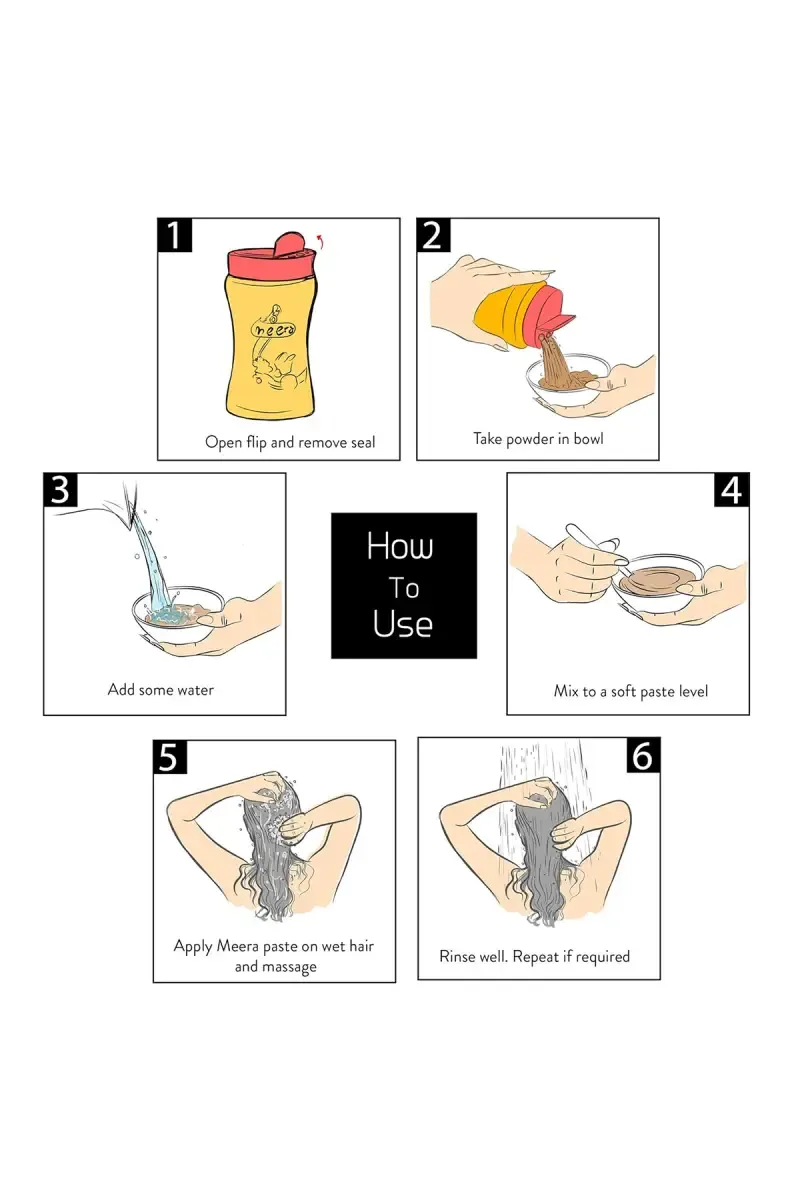 1

meera

Open flip and remove seal

2

Take powder in bowl

3

Add some water

How
To
Use

4

Mix to a soft paste level

5

Apply Meera paste on wet hair and massage

6

Rinse well. Repeat if required