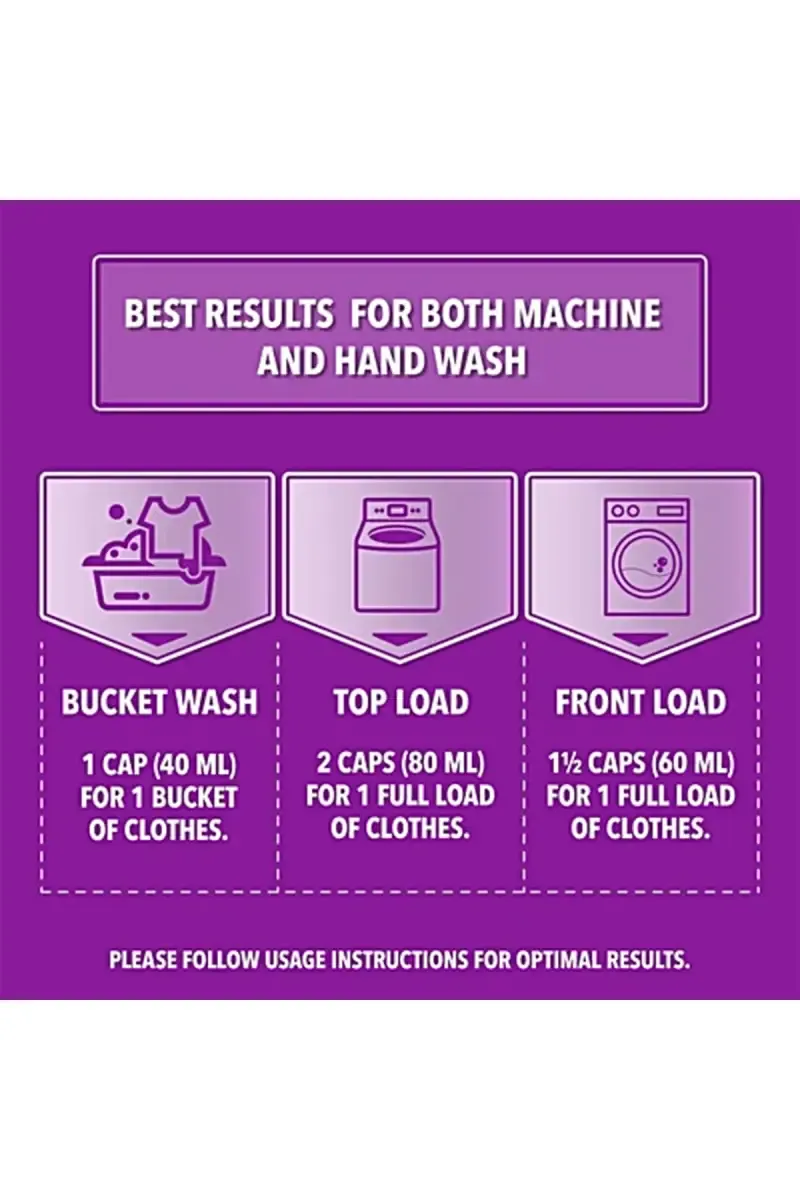 BEST RESULTS FOR BOTH MACHINE AND HAND WASH

BUCKET WASH

1 CAP (40 ML) FOR 1 BUCKET OF CLOTHES.

TOP LOAD

2 CAPS (80 ML) FOR 1 FULL LOAD OF CLOTHES.

FRONT LOAD

1½ CAPS (60 ML) FOR 1 FULL LOAD OF CLOTHES.

PLEASE FOLLOW USAGE INSTRUCTIONS FOR OPTIMAL RESULTS.