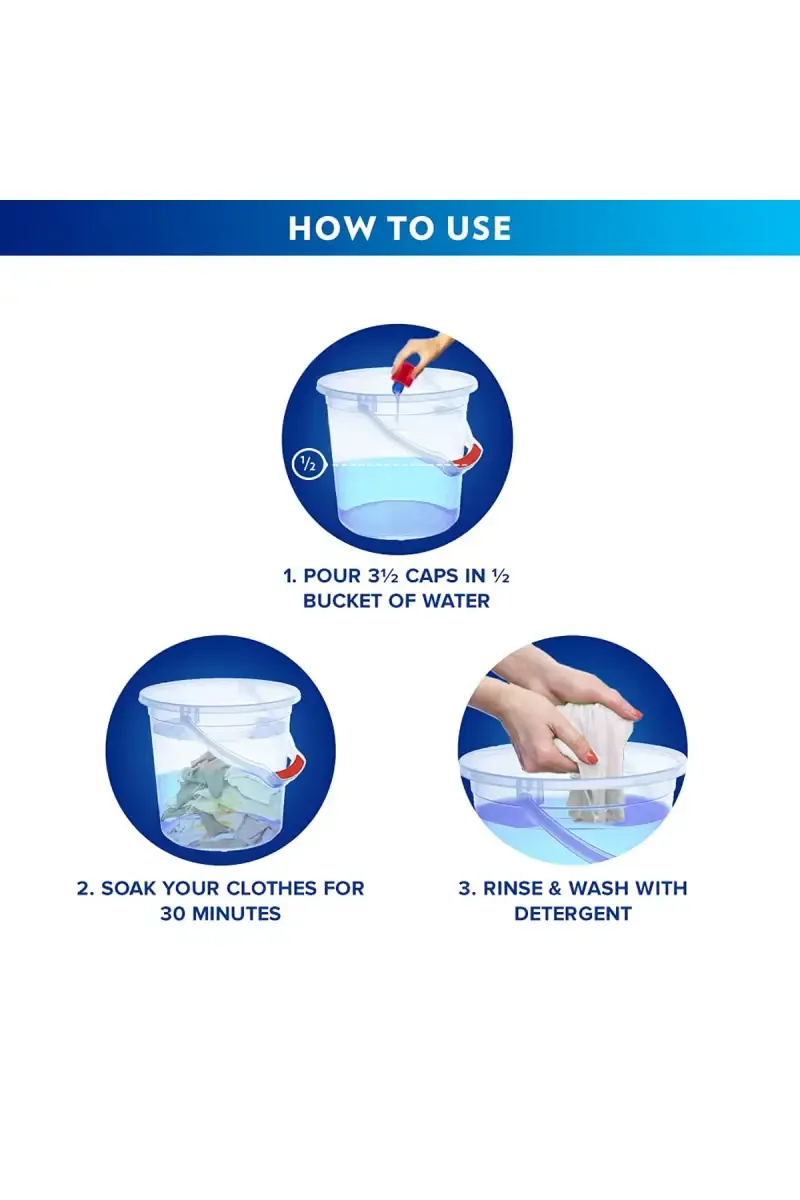 HOW TO USE

½

1. POUR 3½ CAPS IN ½ BUCKET OF WATER

2. SOAK YOUR CLOTHES FOR 30 MINUTES

3. RINSE & WASH WITH DETERGENT