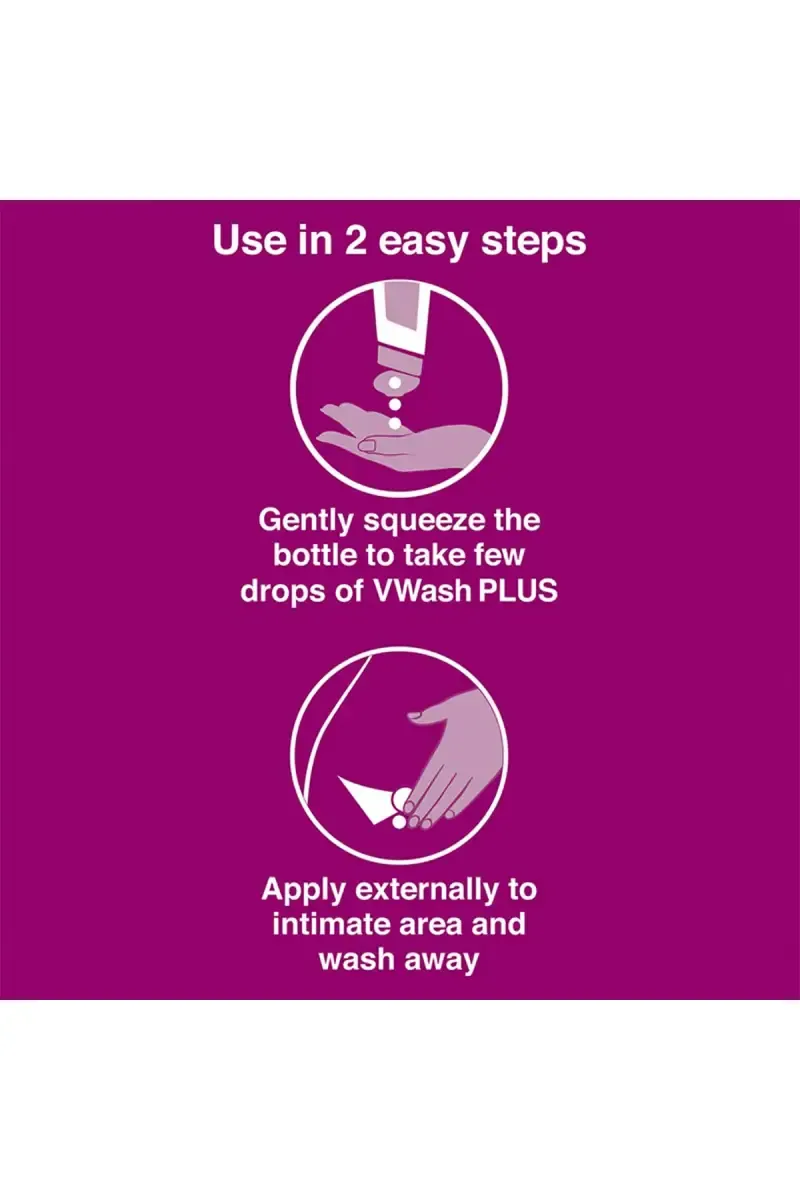 Use in 2 easy steps

Gently squeeze the bottle to take few drops of VWash PLUS

Apply externally to intimate area and wash away