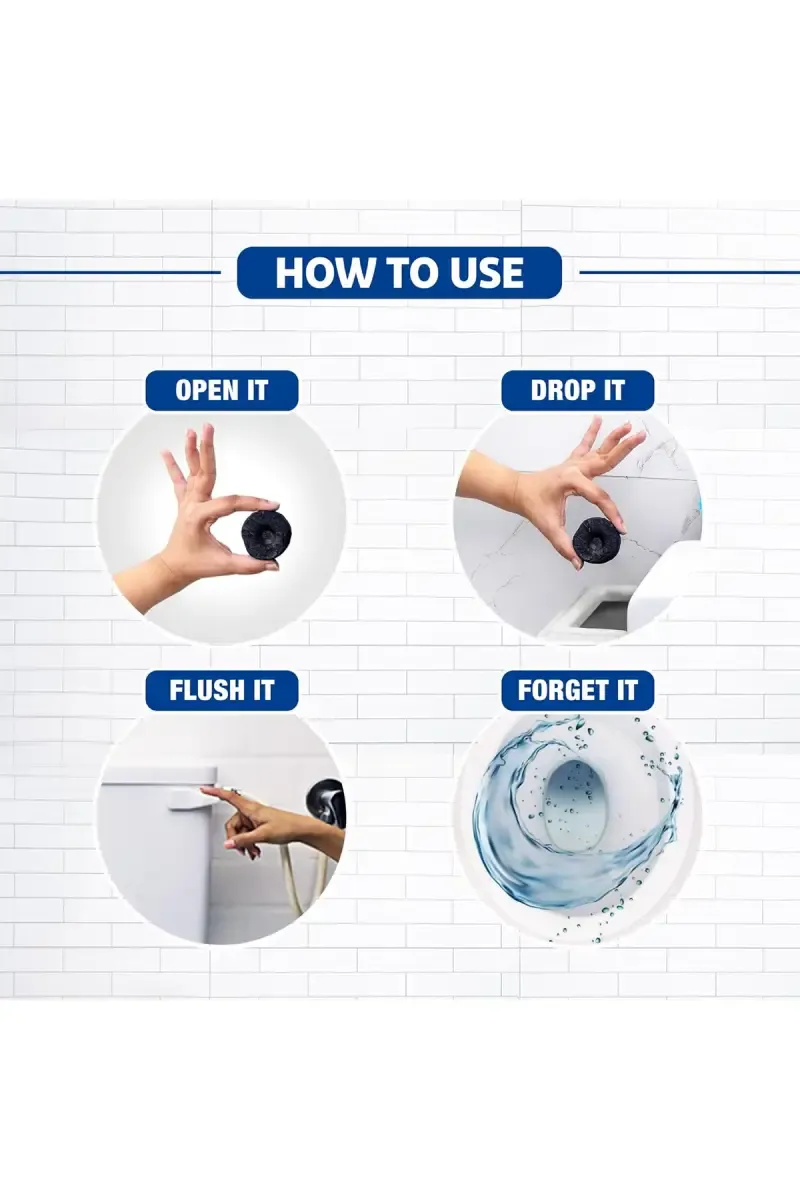 HOW TO USE

OPEN IT

DROP IT

FLUSH IT

FORGET IT