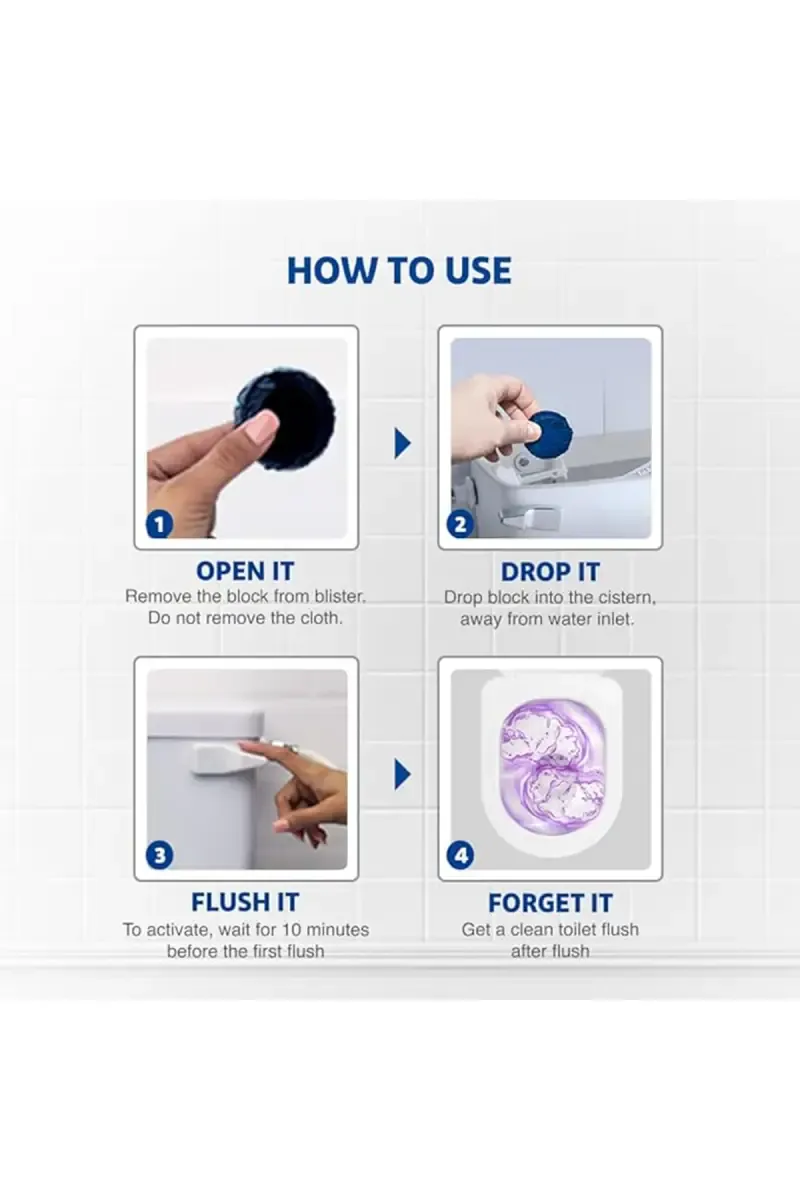 HOW TO USE

1

OPEN IT
Remove the block from blister. Do not remove the cloth.

2

DROP IT
Drop block into the cistern, away from water inlet.

3

FLUSH IT
To activate, wait for 10 minutes before the first flush

4

FORGET IT
Get a clean toilet flush after flush