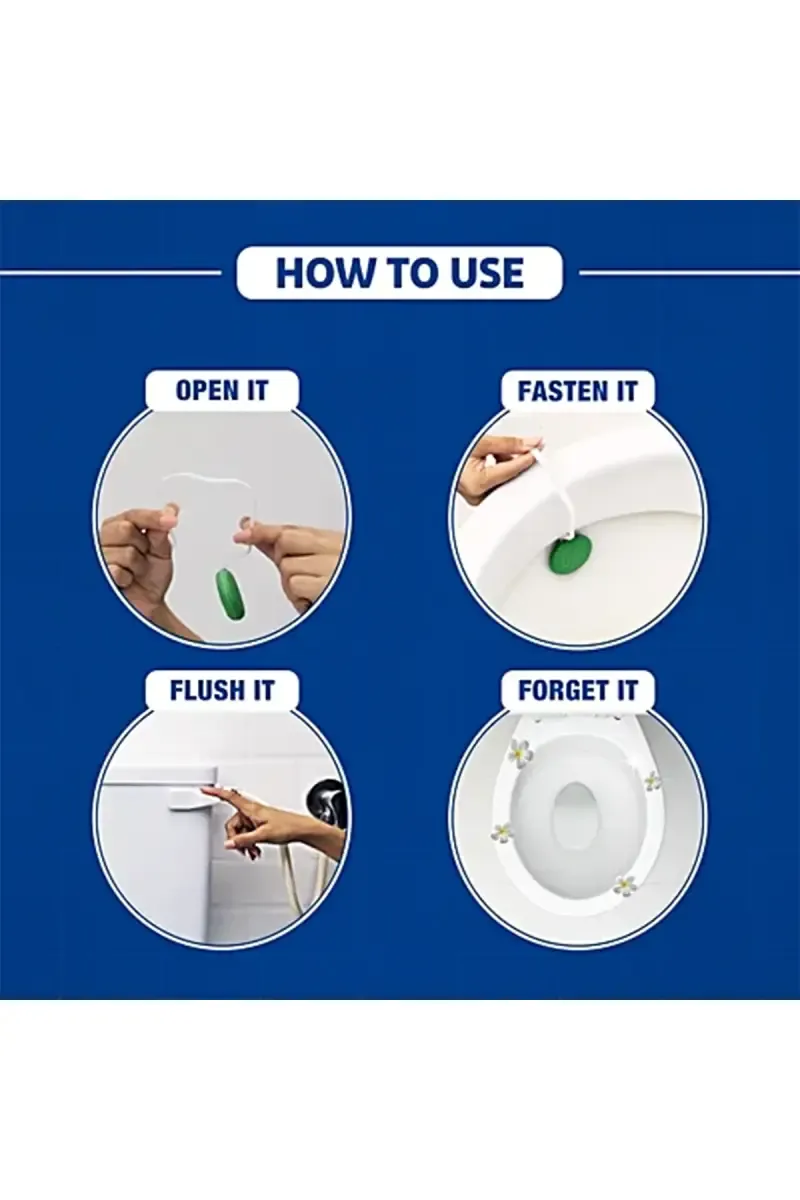 HOW TO USE

OPEN IT

FASTEN IT

FLUSH IT

FORGET IT