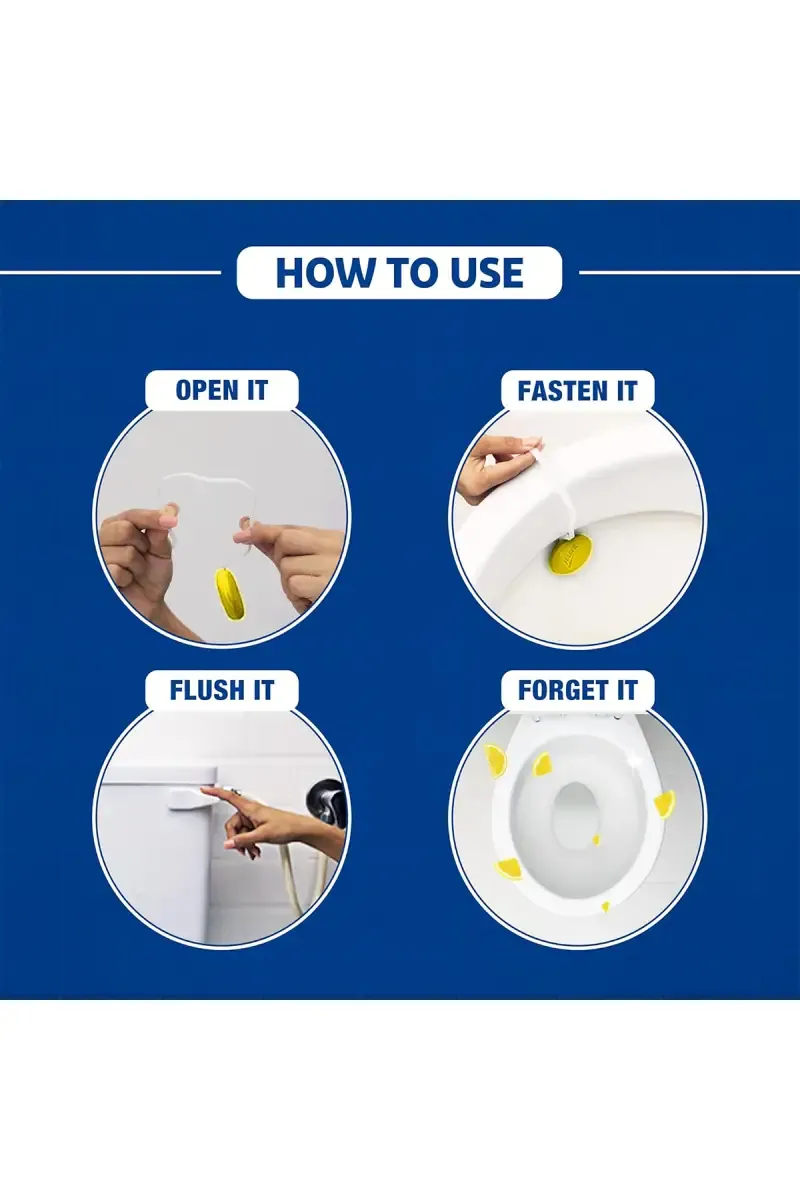 HOW TO USE

OPEN IT

FASTEN IT

FLUSH IT

FORGET IT