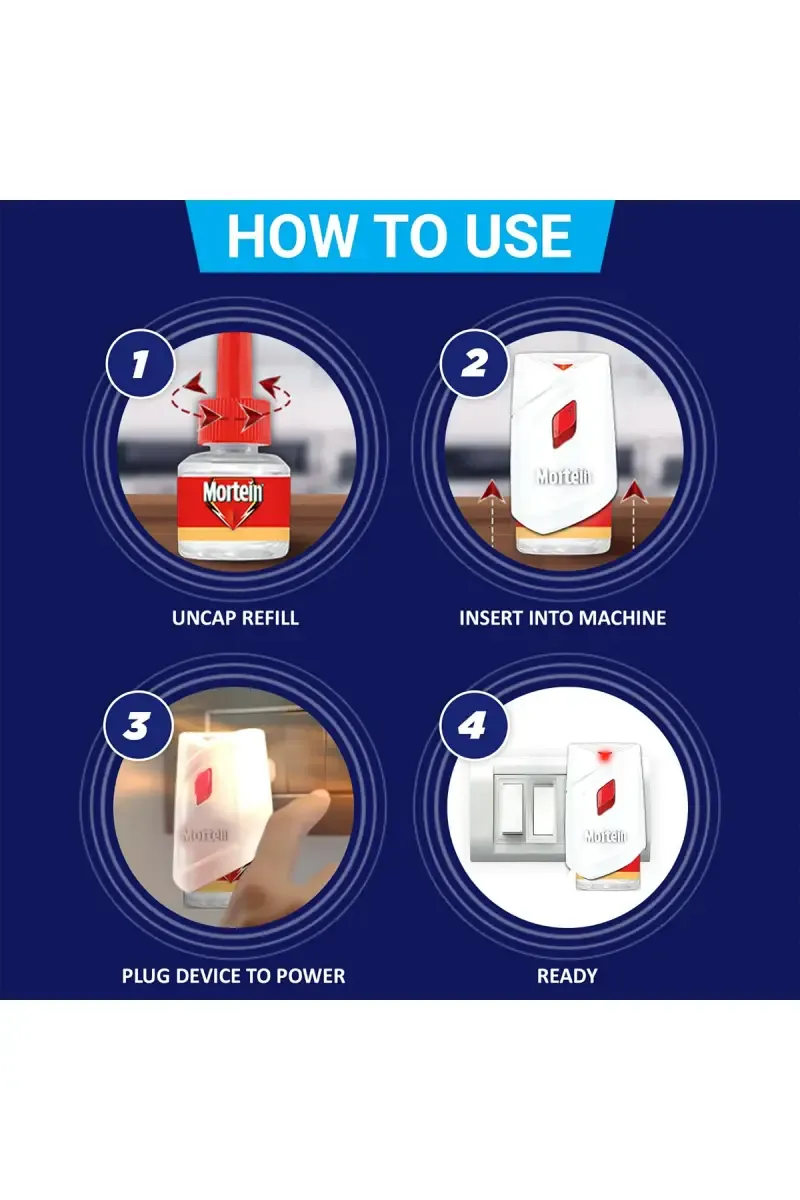 HOW TO USE

1

Mortein

UNCAP REFILL

2

Mortein

INSERT INTO MACHINE

3

Mortein

PLUG DEVICE TO POWER

4

Mortein

READY