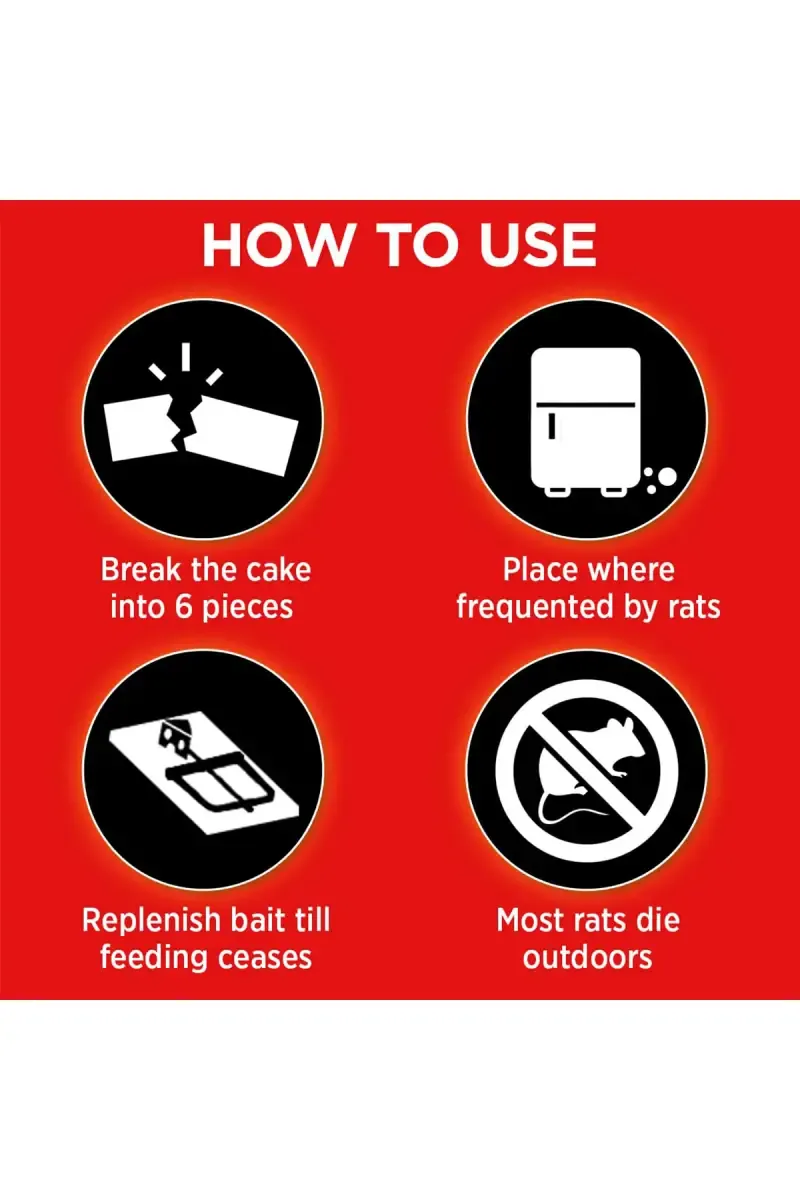 HOW TO USE

Break the cake into 6 pieces

Place where frequented by rats

Replenish bait till feeding ceases

Most rats die outdoors