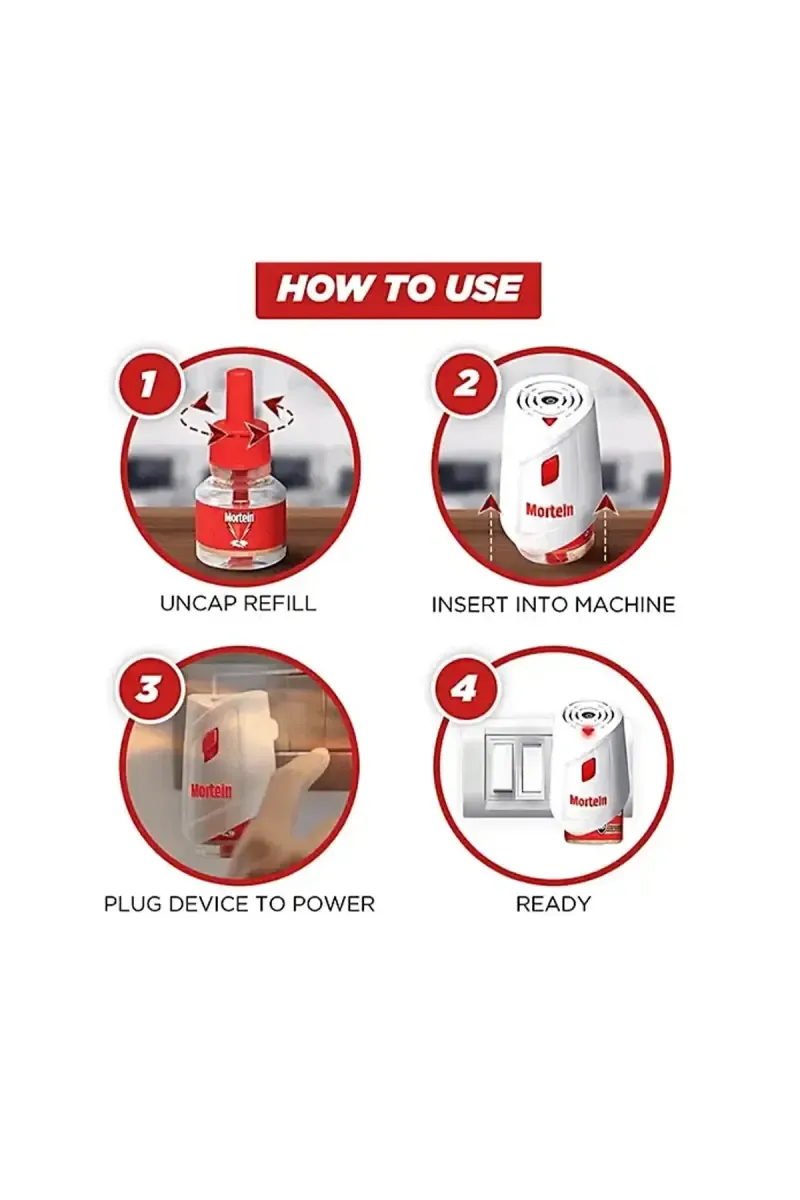 HOW TO USE

1

Mortein

UNCAP REFILL

2

Mortein

INSERT INTO MACHINE

3

Mortein

PLUG DEVICE TO POWER

4

Mortein

READY