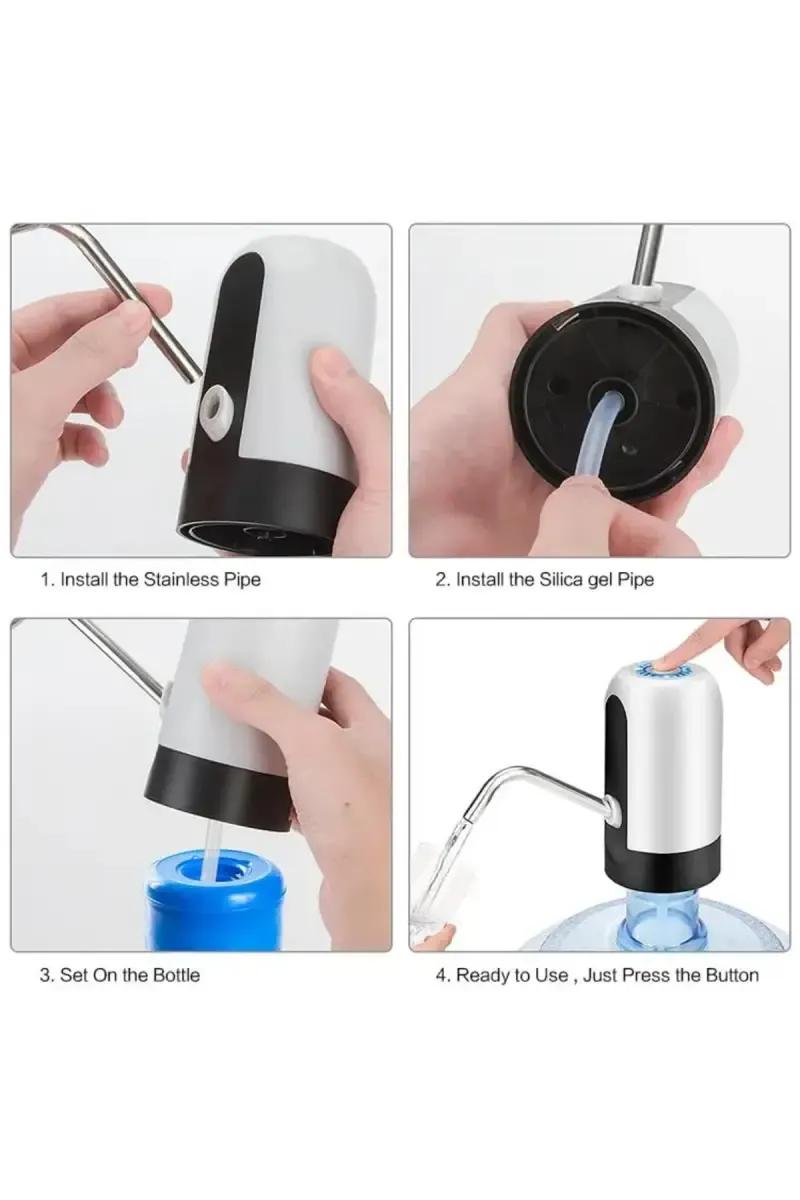 1. Install the Stainless Pipe

2. Install the Silica gel Pipe

3. Set On the Bottle

4. Ready to Use , Just Press the Button