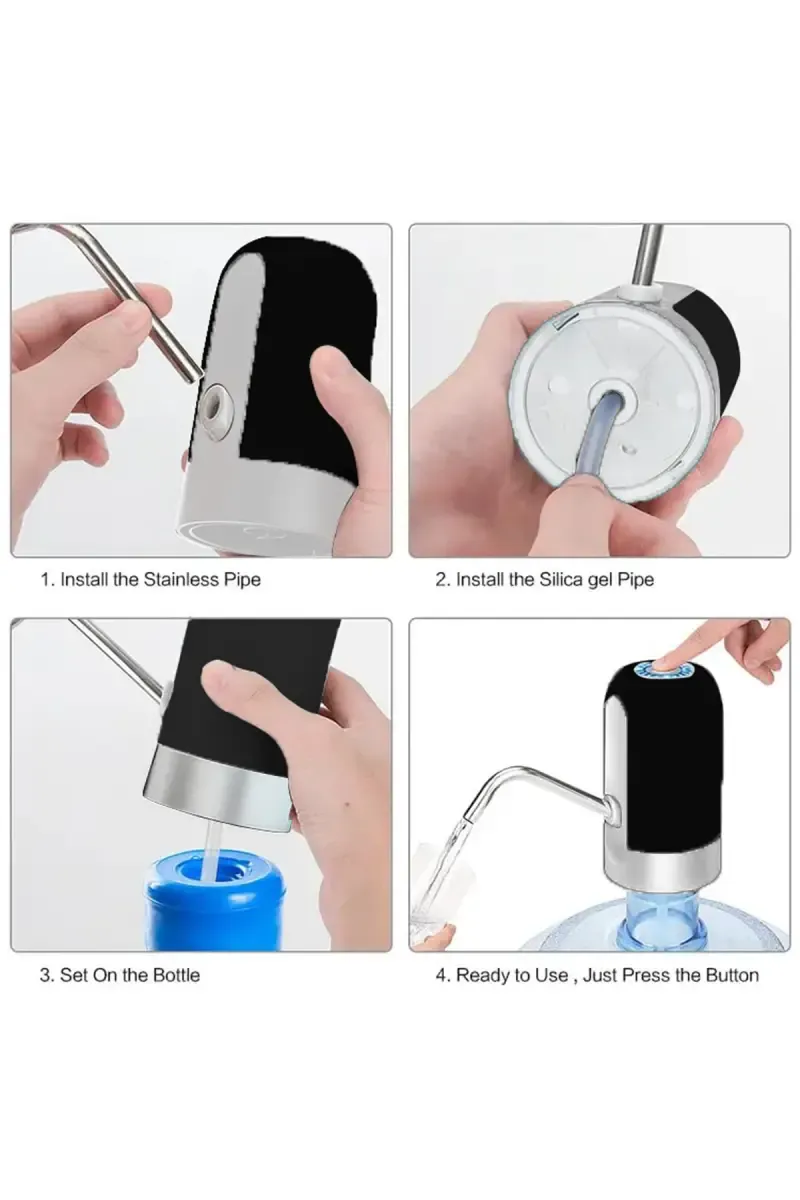 1. Install the Stainless Pipe

2. Install the Silica gel Pipe

3. Set On the Bottle

4. Ready to Use , Just Press the Button