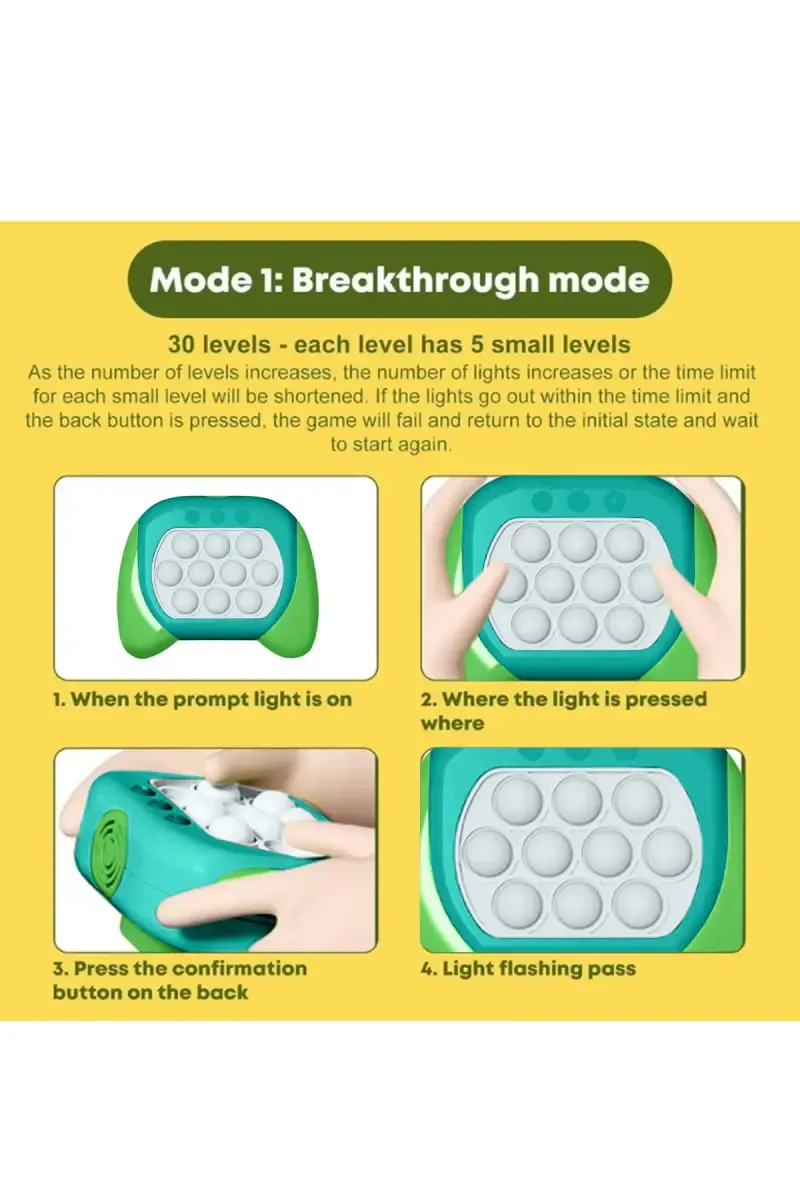 Mode 1: Breakthrough mode

30 levels - each level has 5 small levels

As the number of levels increases, the number of lights increases or the time limit for each small level will be shortened. If the lights go out within the time limit and the back button is pressed, the game will fail and return to the initial state and wait to start again.

1. When the prompt light is on

2. Where the light is pressed where

3. Press the confirmation button on the back

4. Light flashing pass