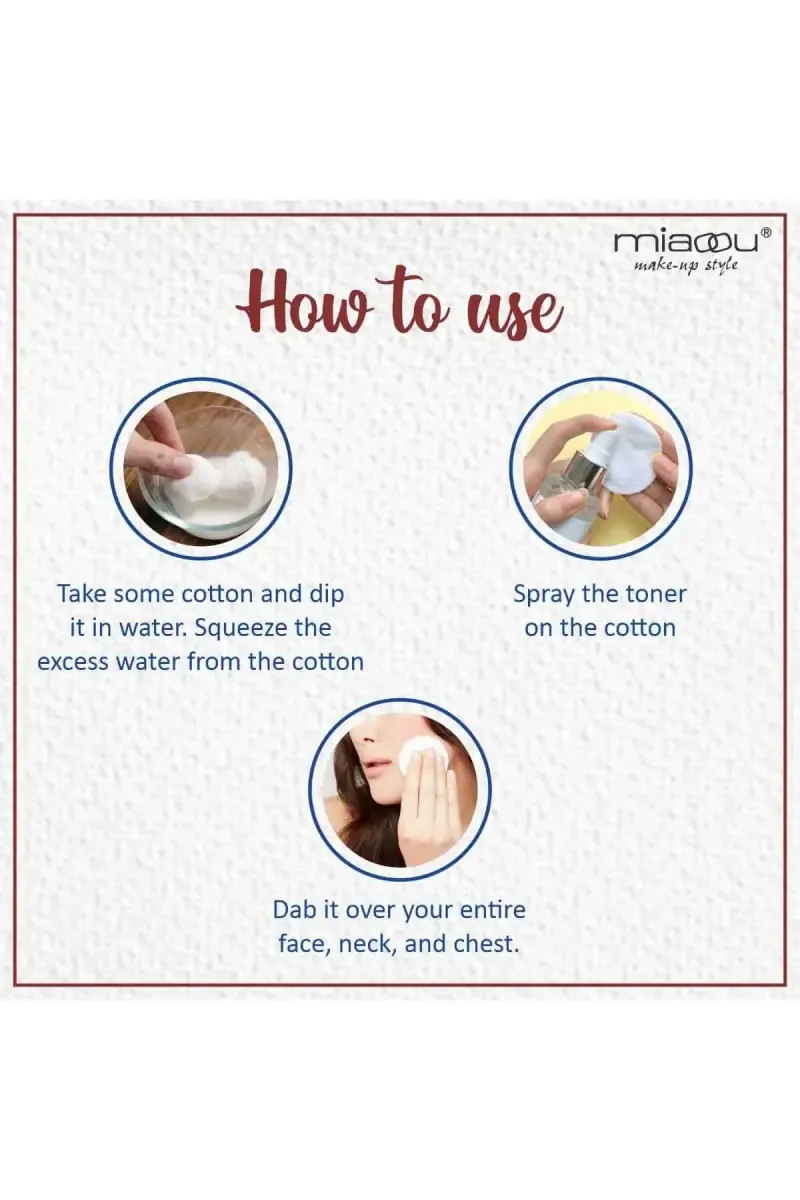 miaoou®
make-up style

How to use

Take some cotton and dip it in water. Squeeze the excess water from the cotton

Spray the toner on the cotton

Dab it over your entire face, neck, and chest.