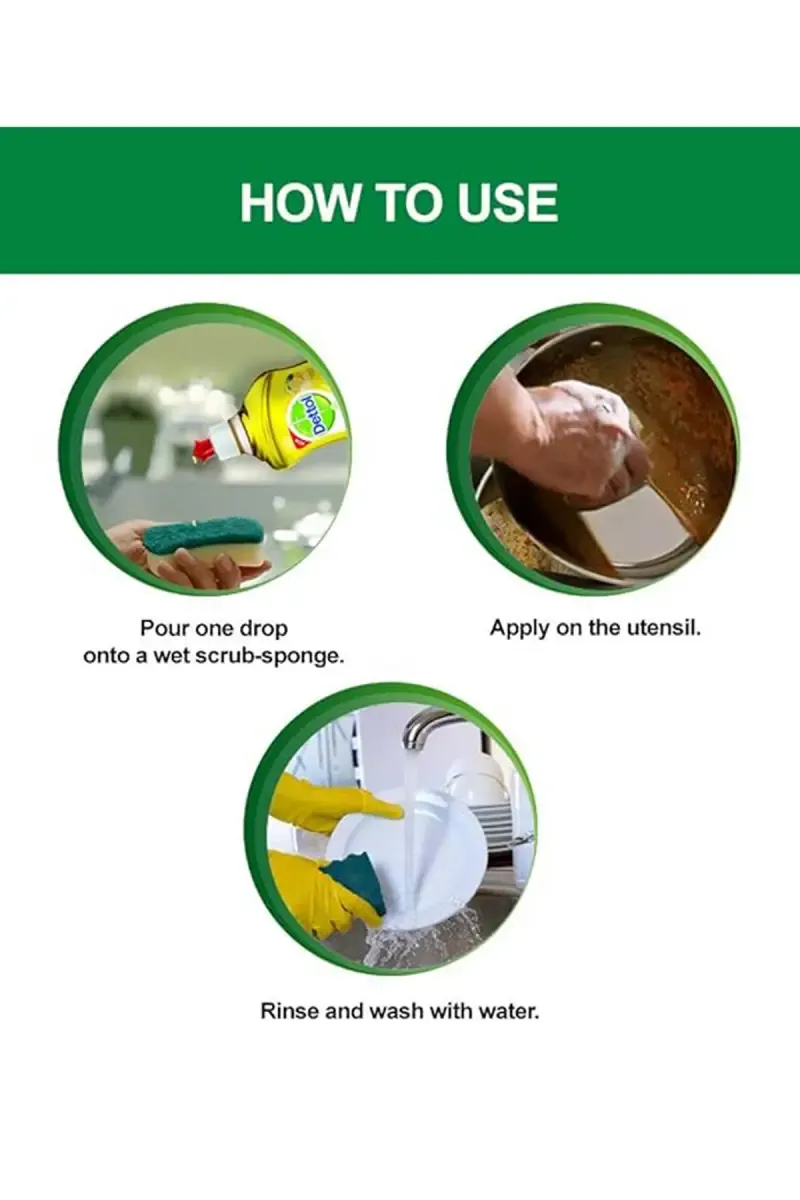 HOW TO USE

Dettol

Pour one drop onto a wet scrub-sponge.

Apply on the utensil.

Rinse and wash with water.