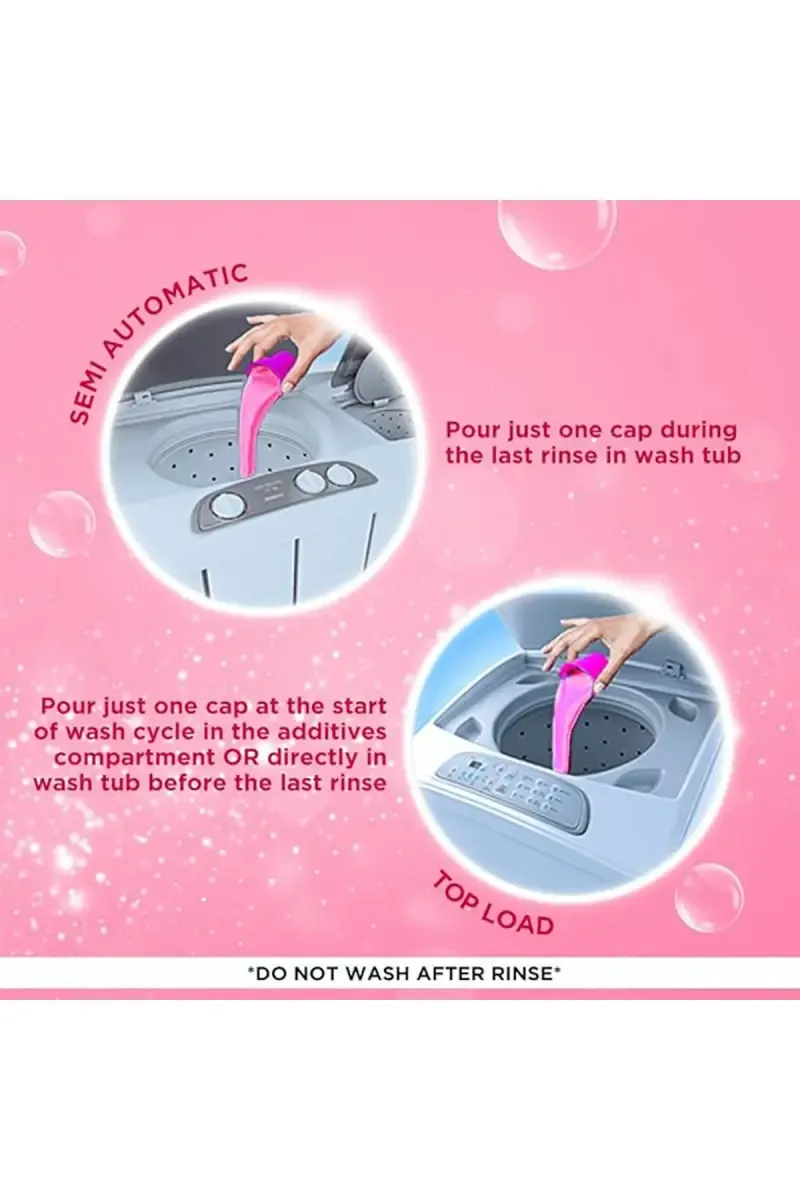 SEMI AUTOMATIC

Pour just one cap during the last rinse in wash tub

Pour just one cap at the start of wash cycle in the additives compartment OR directly in wash tub before the last rinse

TOP LOAD

*DO NOT WASH AFTER RINSE*