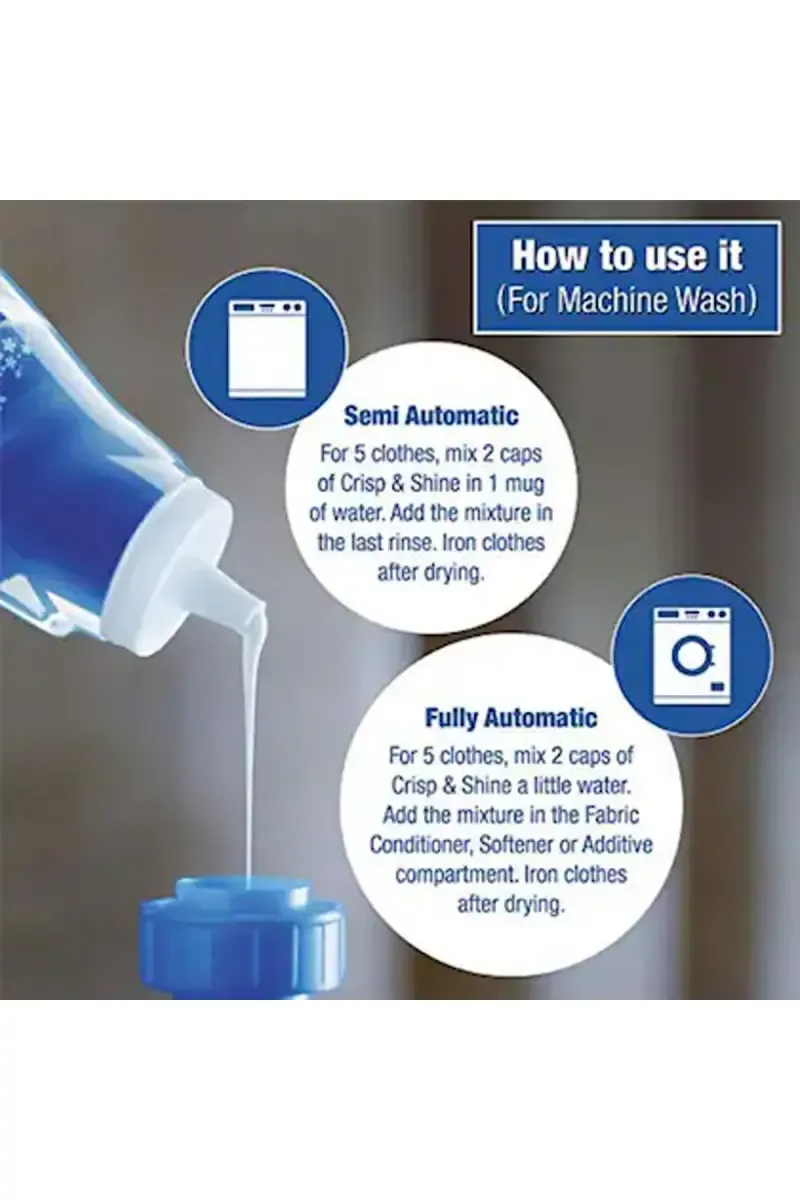 How to use it
(For Machine Wash)

Semi Automatic
For 5 clothes, mix 2 caps of Crisp & Shine in 1 mug of water. Add the mixture in the last rinse. Iron clothes after drying.

Fully Automatic
For 5 clothes, mix 2 caps of Crisp & Shine a little water. Add the mixture in the Fabric Conditioner, Softener or Additive compartment. Iron clothes after drying.