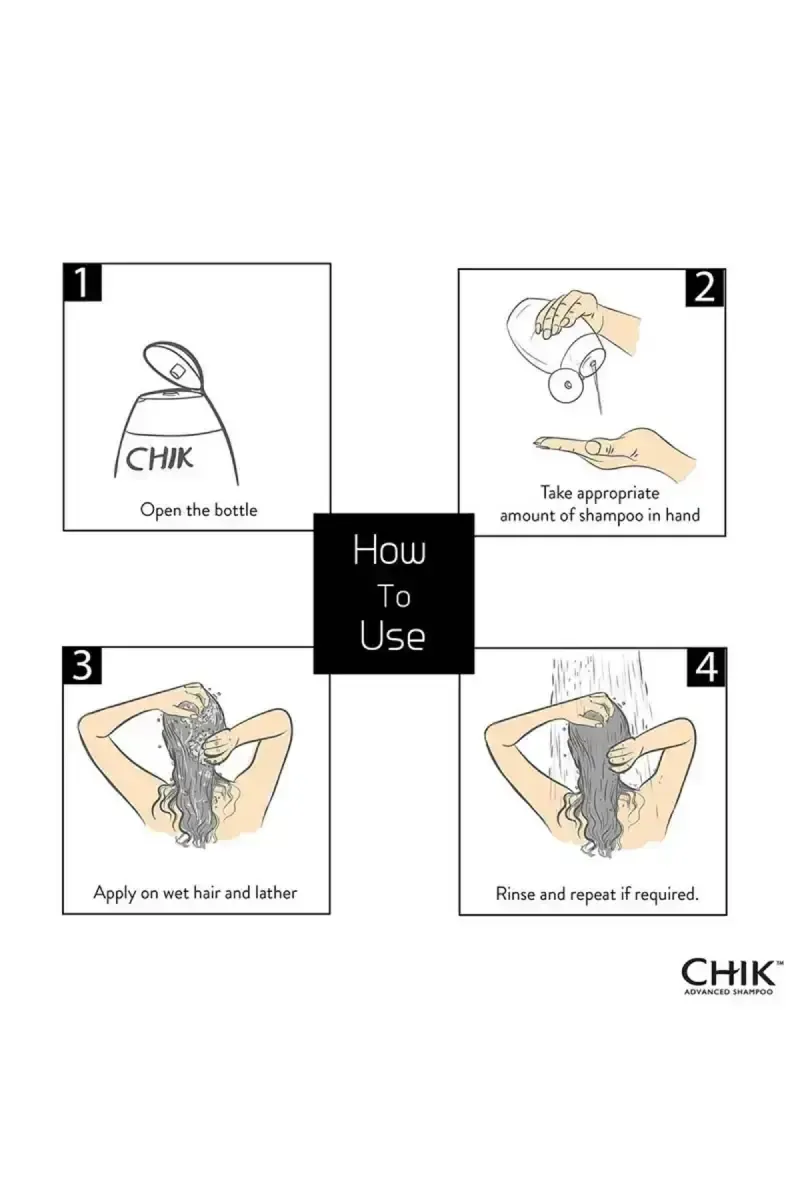 1

CHIK

Open the bottle

2

Take appropriate amount of shampoo in hand

How To Use

3

Apply on wet hair and lather

4

Rinse and repeat if required.

CHIK™
ADVANCED SHAMPOO