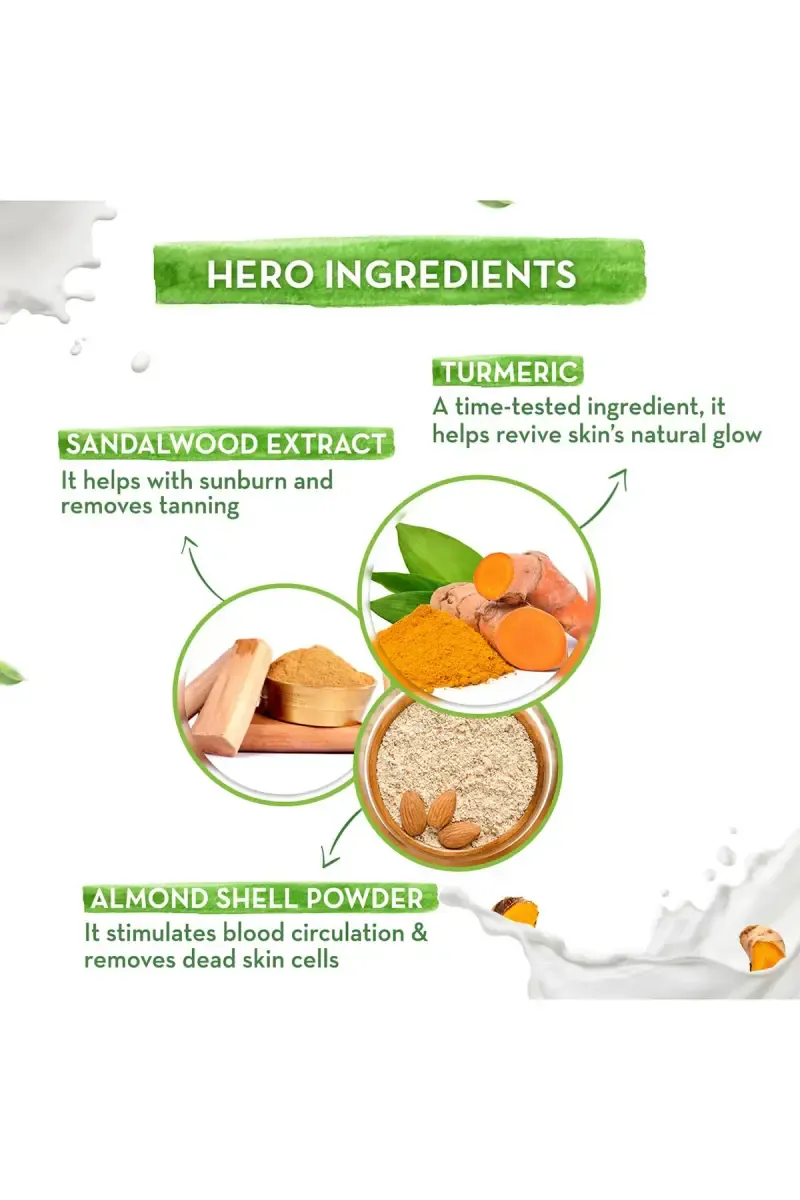 HERO INGREDIENTS

TURMERIC
A time-tested ingredient, it helps revive skin's natural glow

SANDALWOOD EXTRACT
It helps with sunburn and removes tanning

ALMOND SHELL POWDER
It stimulates blood circulation & removes dead skin cells