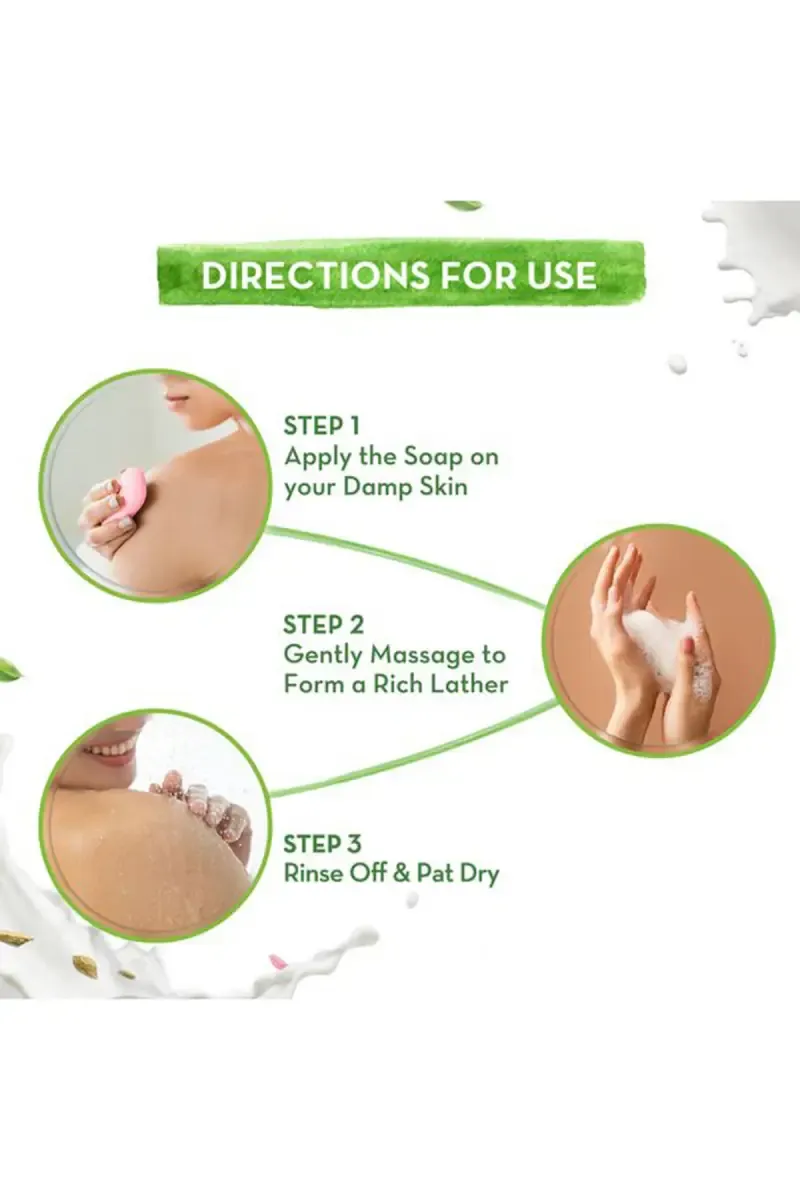 DIRECTIONS FOR USE

STEP 1
Apply the Soap on your Damp Skin

STEP 2
Gently Massage to Form a Rich Lather

STEP 3
Rinse Off & Pat Dry