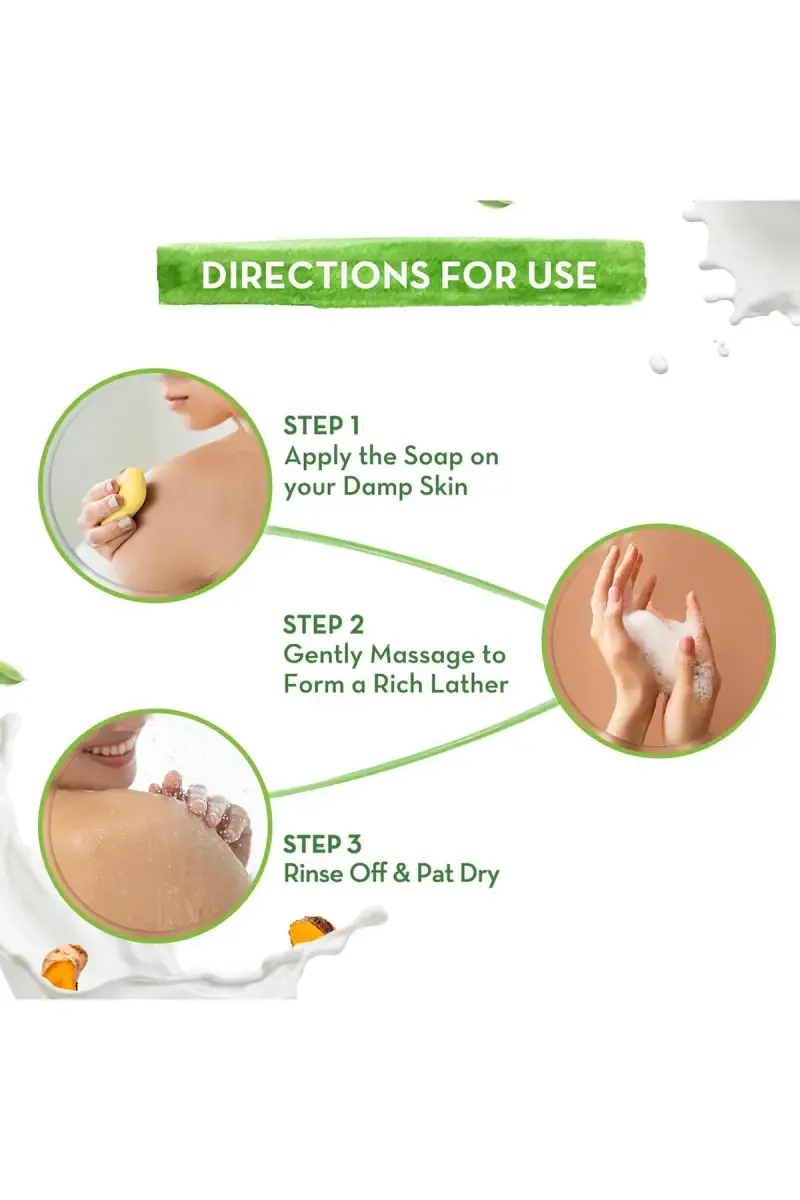 DIRECTIONS FOR USE

STEP 1
Apply the Soap on your Damp Skin

STEP 2
Gently Massage to Form a Rich Lather

STEP 3
Rinse Off & Pat Dry