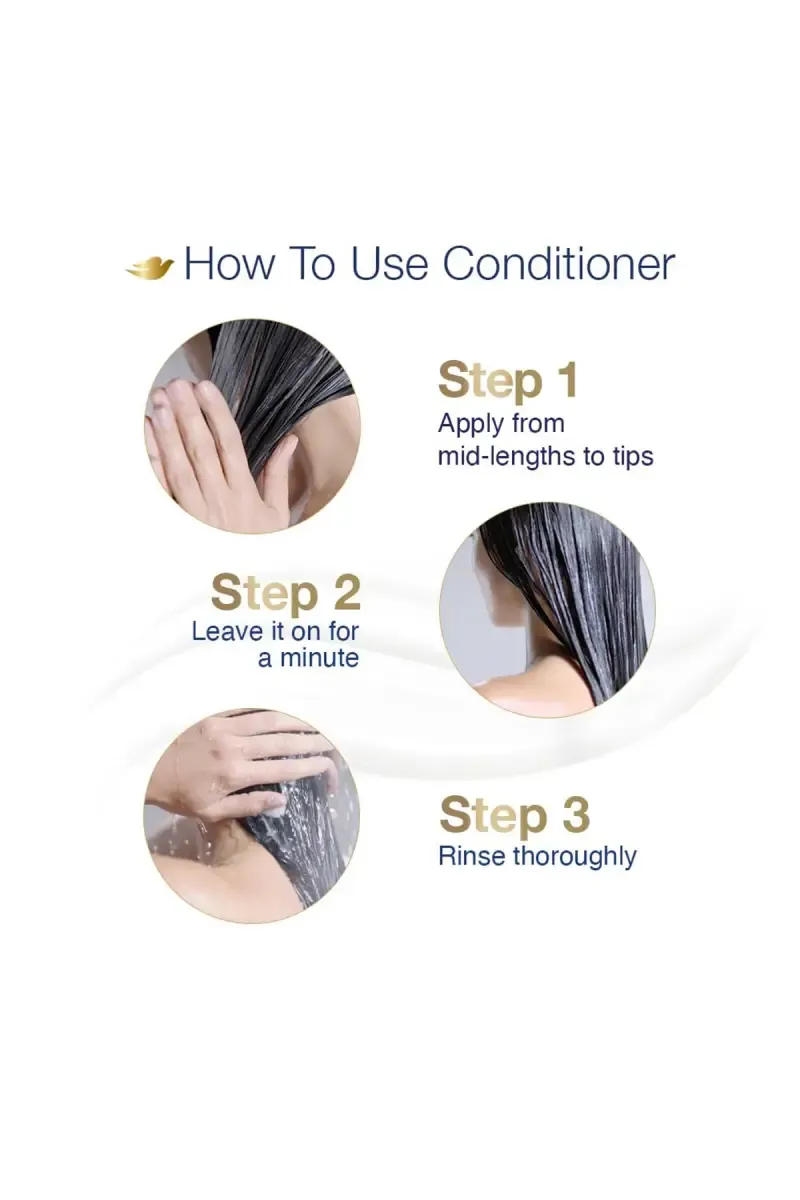 How To Use Conditioner

Step 1
Apply from mid-lengths to tips

Step 2
Leave it on for a minute

Step 3
Rinse thoroughly