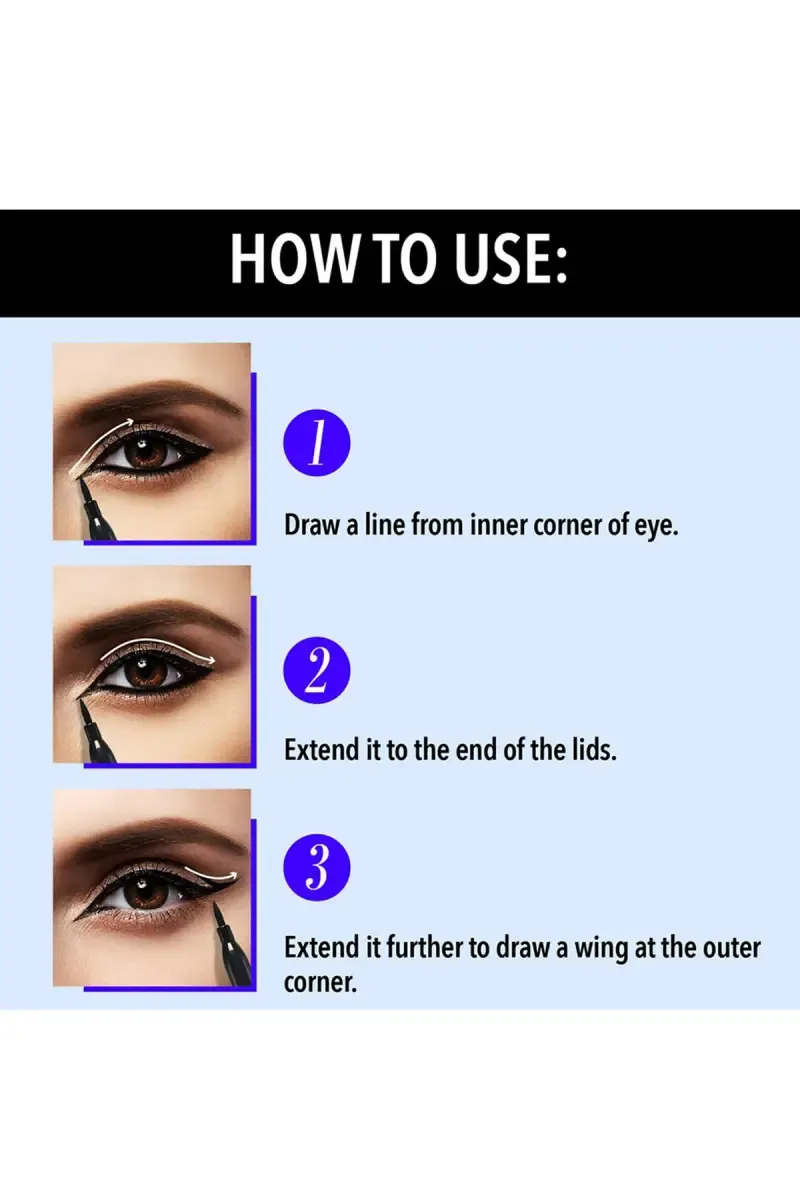 HOW TO USE:

1

Draw a line from inner corner of eye.

2

Extend it to the end of the lids.

3

Extend it further to draw a wing at the outer corner.