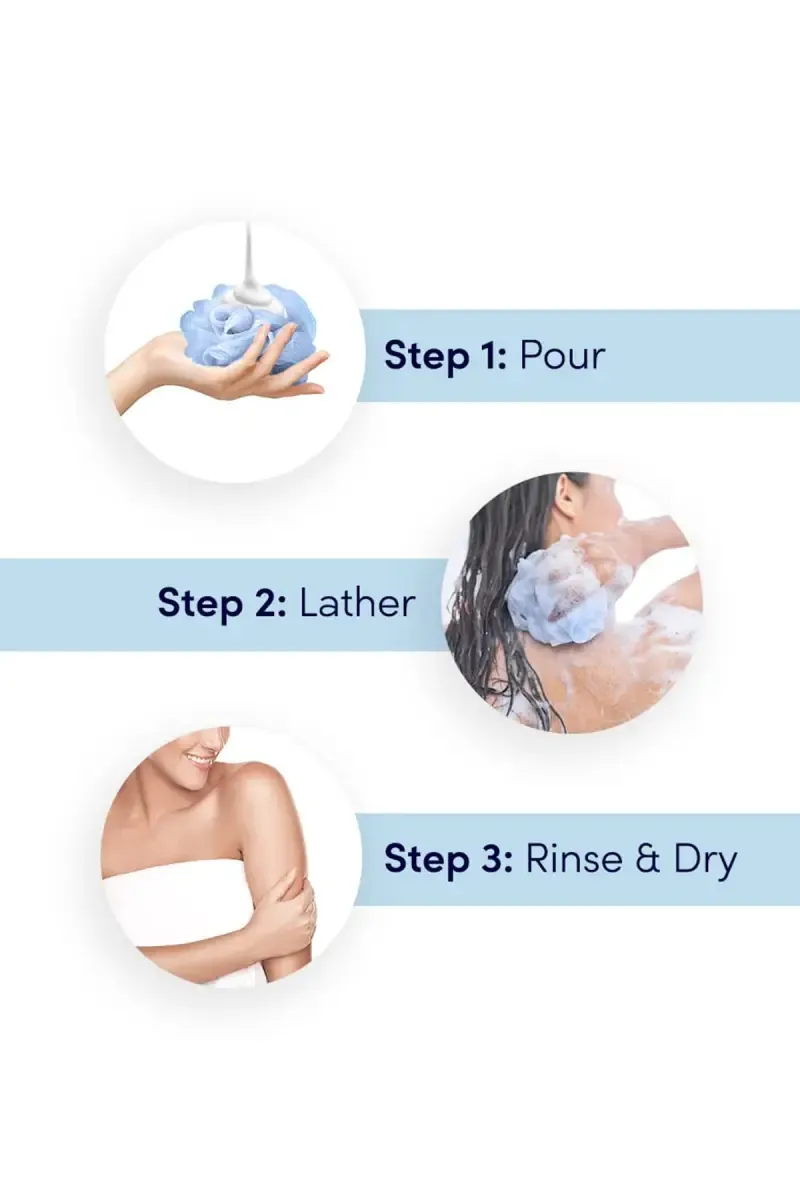 Step 1: Pour

Step 2: Lather

Step 3: Rinse & Dry