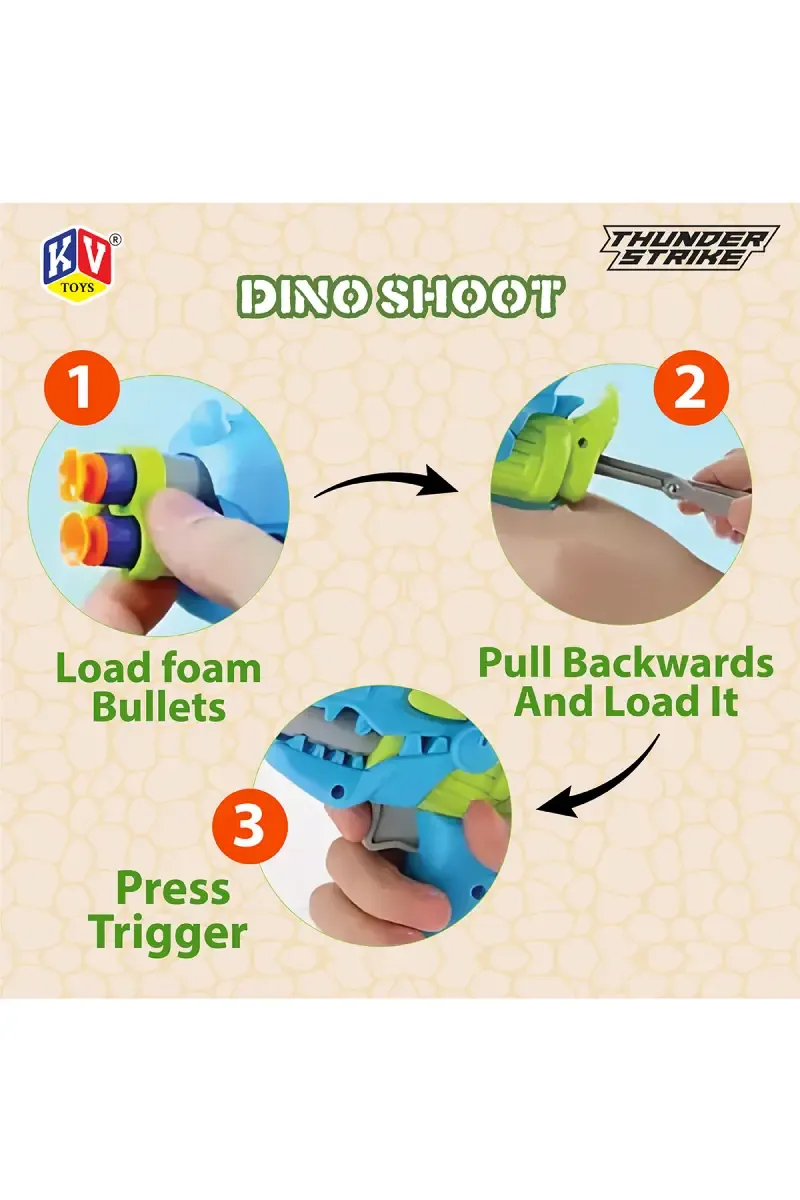 KV® TOYS

THUNDER STRIKE

DINO SHOOT

1

Load foam Bullets

2

Pull Backwards And Load It

3

Press Trigger