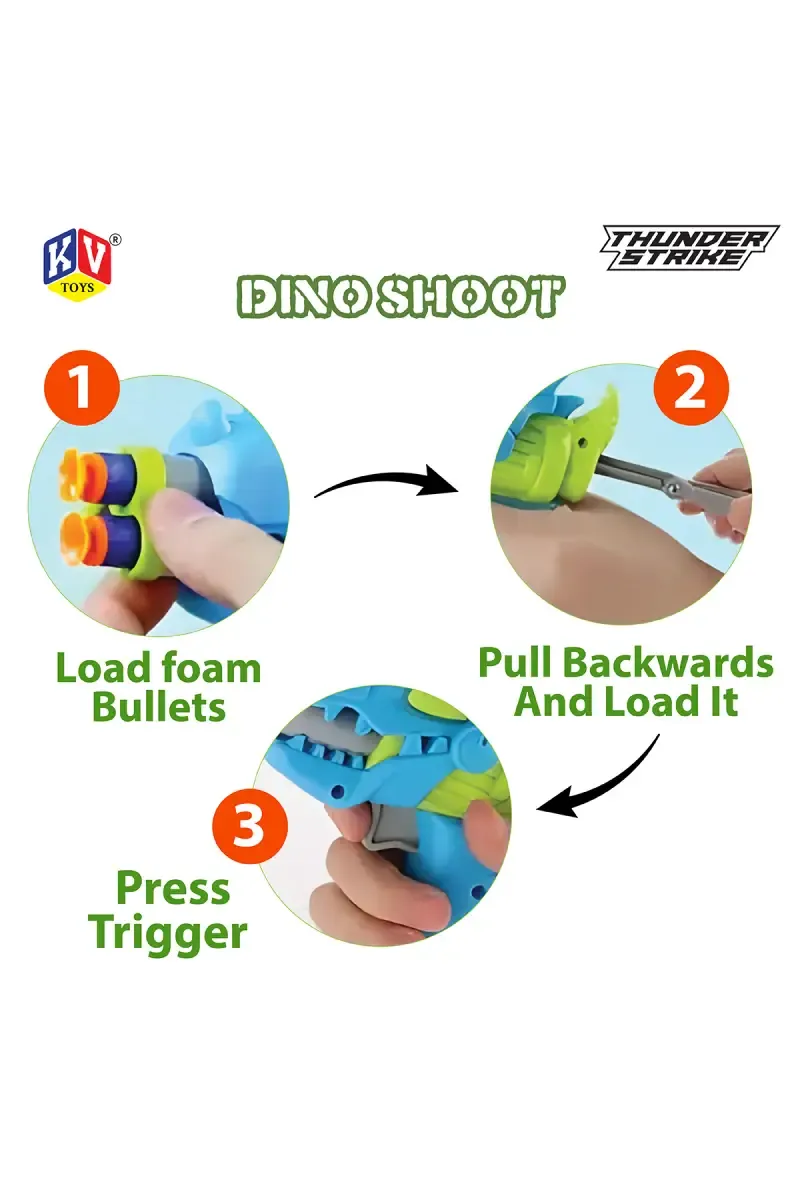 KV®
TOYS

THUNDER STRIKE

DINO SHOOT

1

Load foam Bullets

2

Pull Backwards And Load It

3

Press Trigger