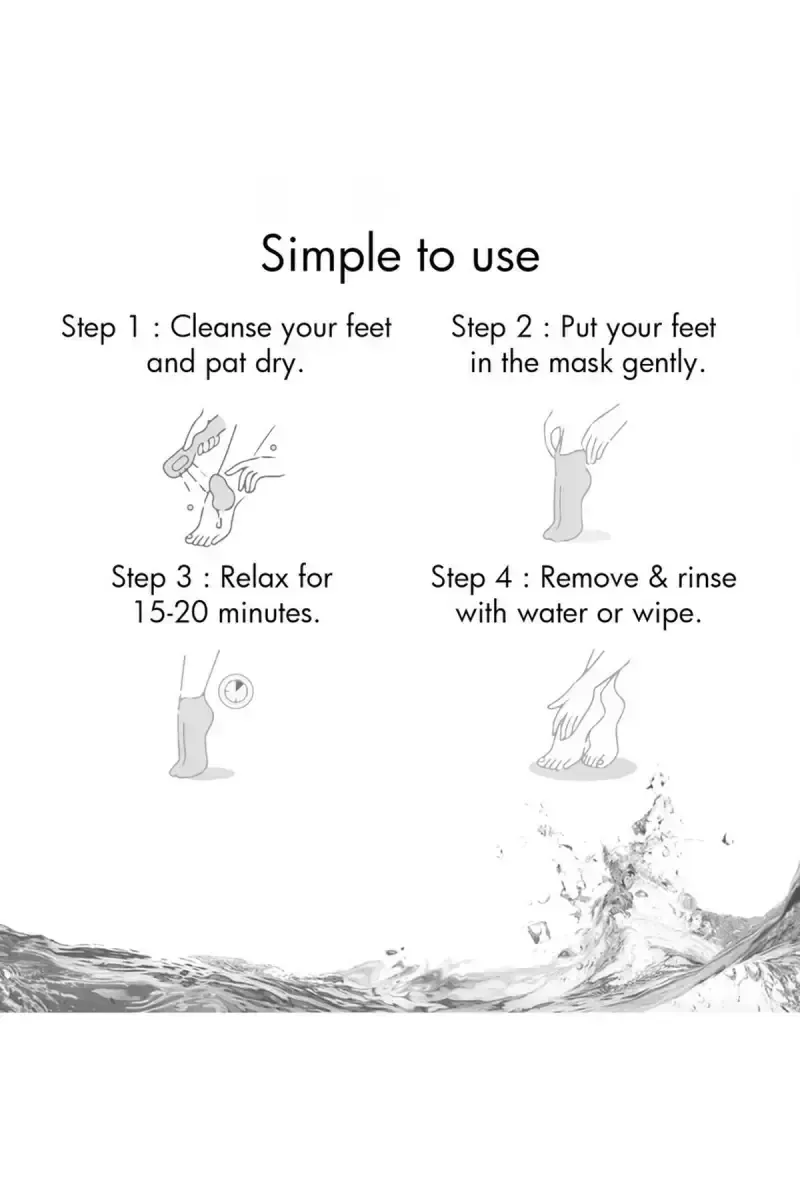 Simple to use

Step 1 : Cleanse your feet and pat dry.

Step 2 : Put your feet in the mask gently.

Step 3 : Relax for 15-20 minutes.

Step 4 : Remove & rinse with water or wipe.