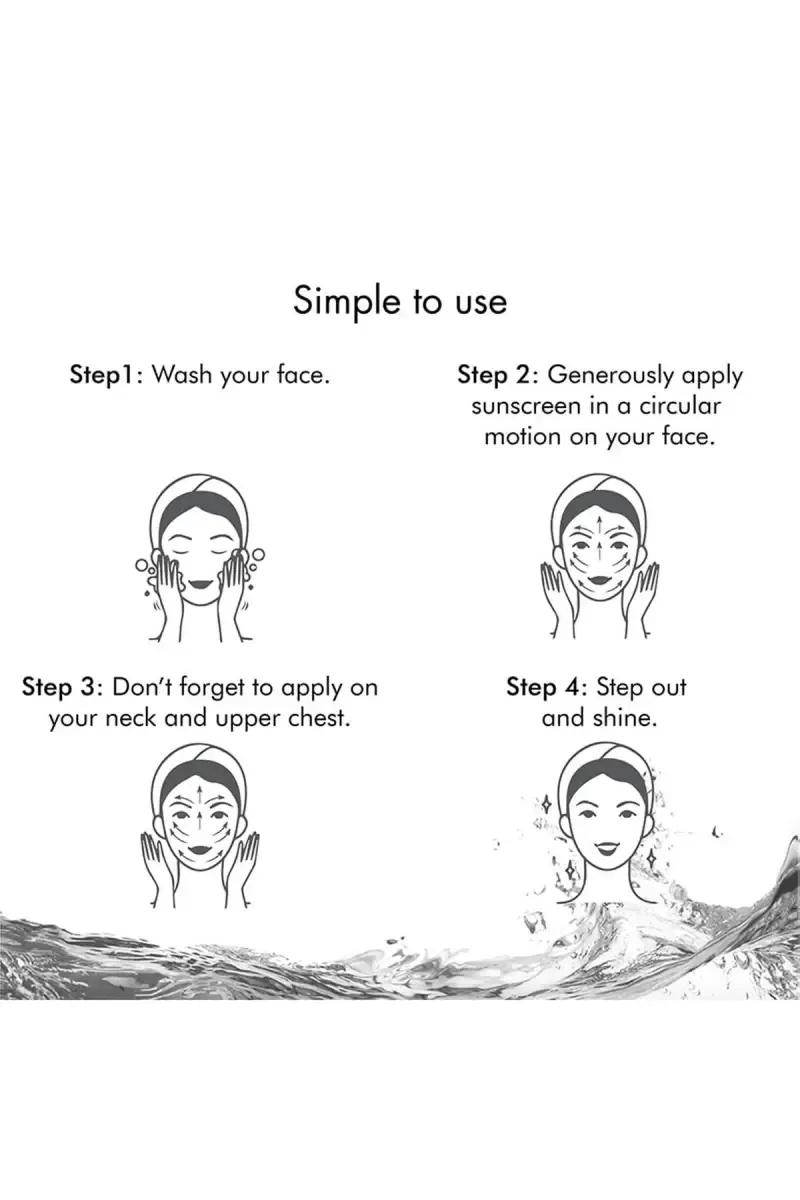 Simple to use

Step1: Wash your face.

Step 2: Generously apply sunscreen in a circular motion on your face.

Step 3: Don't forget to apply on your neck and upper chest.

Step 4: Step out and shine.