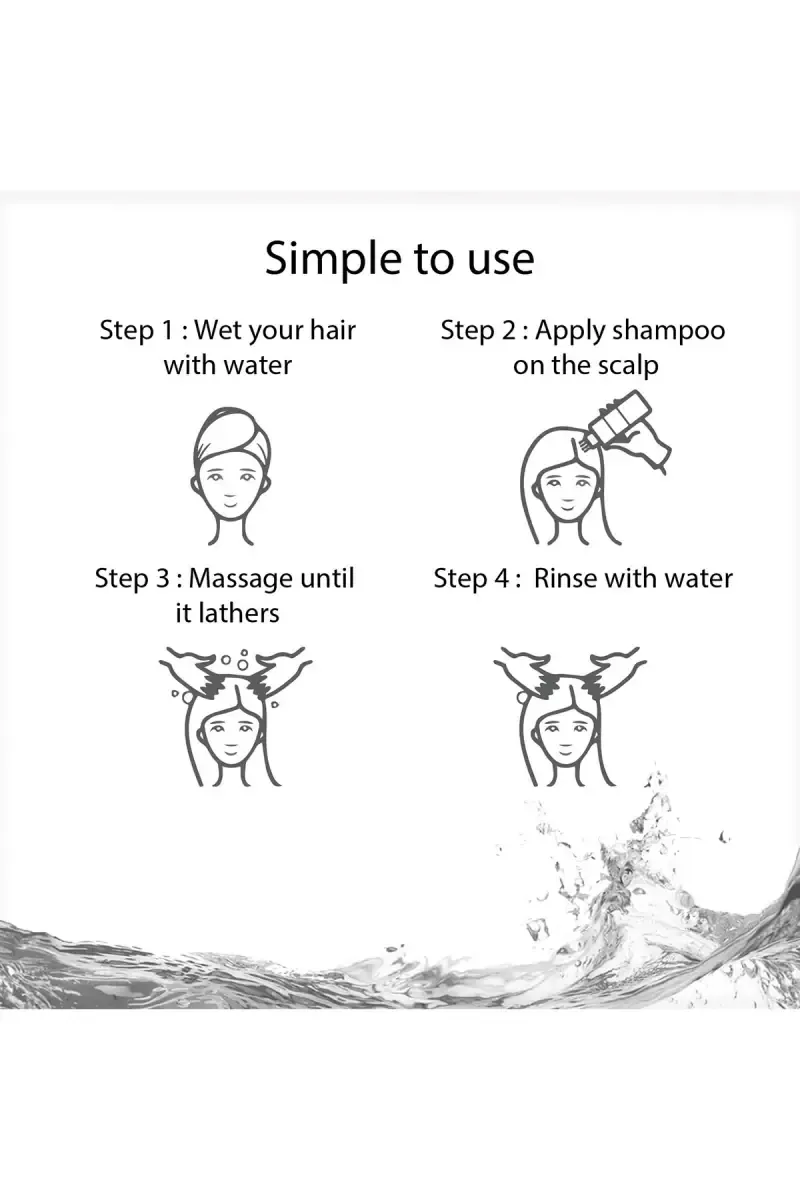 Simple to use

Step 1 : Wet your hair with water

Step 2 : Apply shampoo on the scalp

Step 3 : Massage until it lathers

Step 4 : Rinse with water