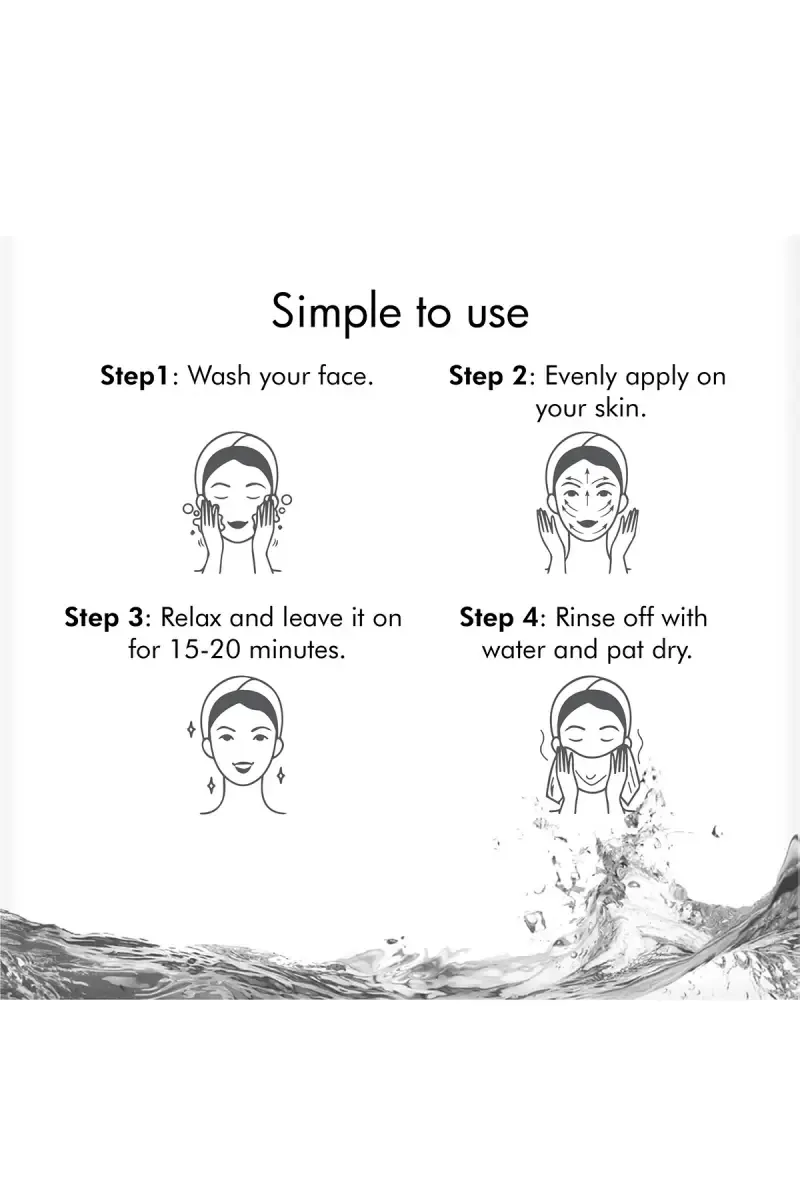 Simple to use

Step1: Wash your face.

Step 2: Evenly apply on your skin.

Step 3: Relax and leave it on for 15-20 minutes.

Step 4: Rinse off with water and pat dry.