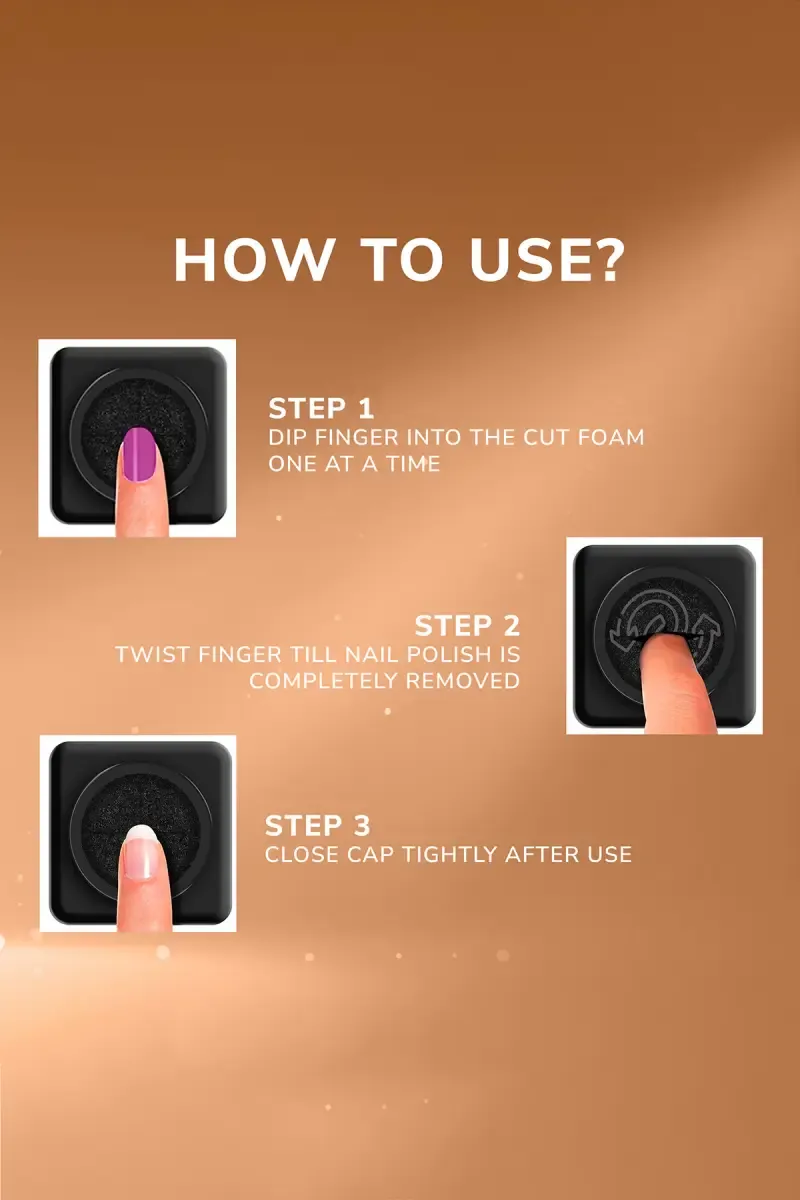 HOW TO USE?

STEP 1
DIP FINGER INTO THE CUT FOAM ONE AT A TIME

STEP 2
TWIST FINGER TILL NAIL POLISH IS COMPLETELY REMOVED

STEP 3
CLOSE CAP TIGHTLY AFTER USE