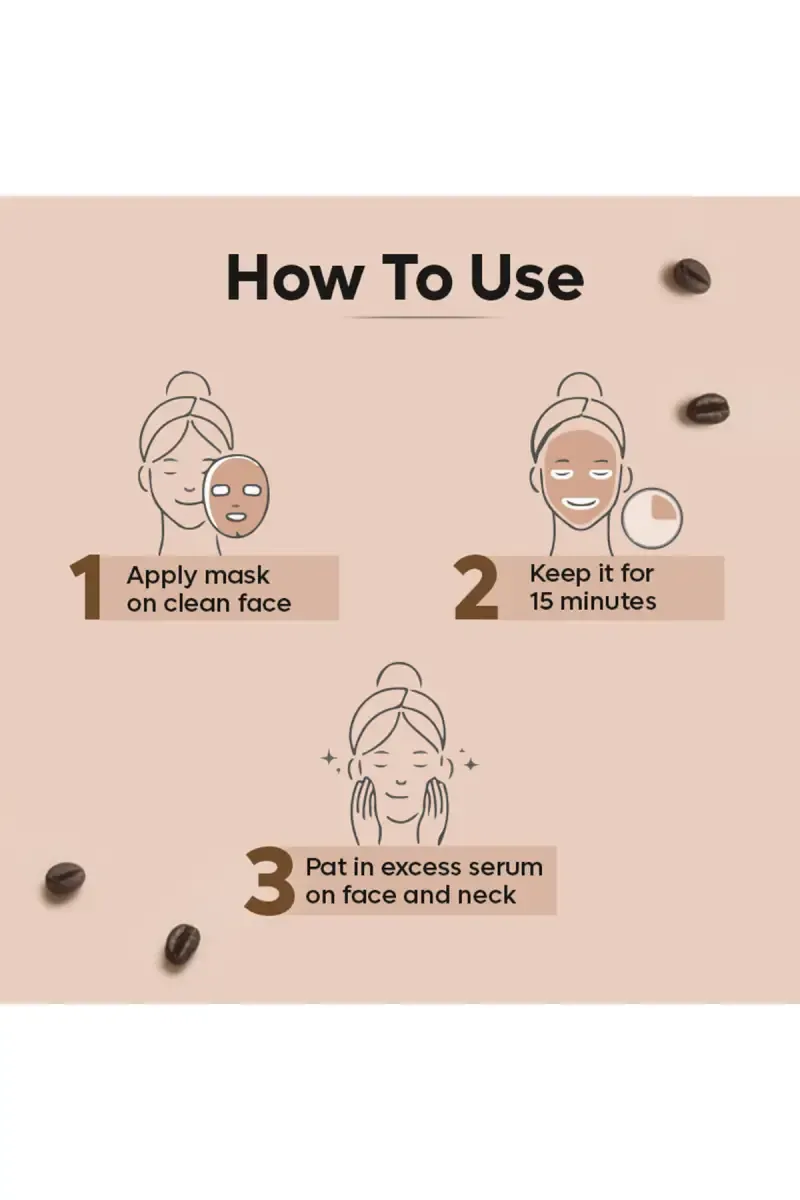 How To Use

1 Apply mask on clean face

2 Keep it for 15 minutes

3 Pat in excess serum on face and neck