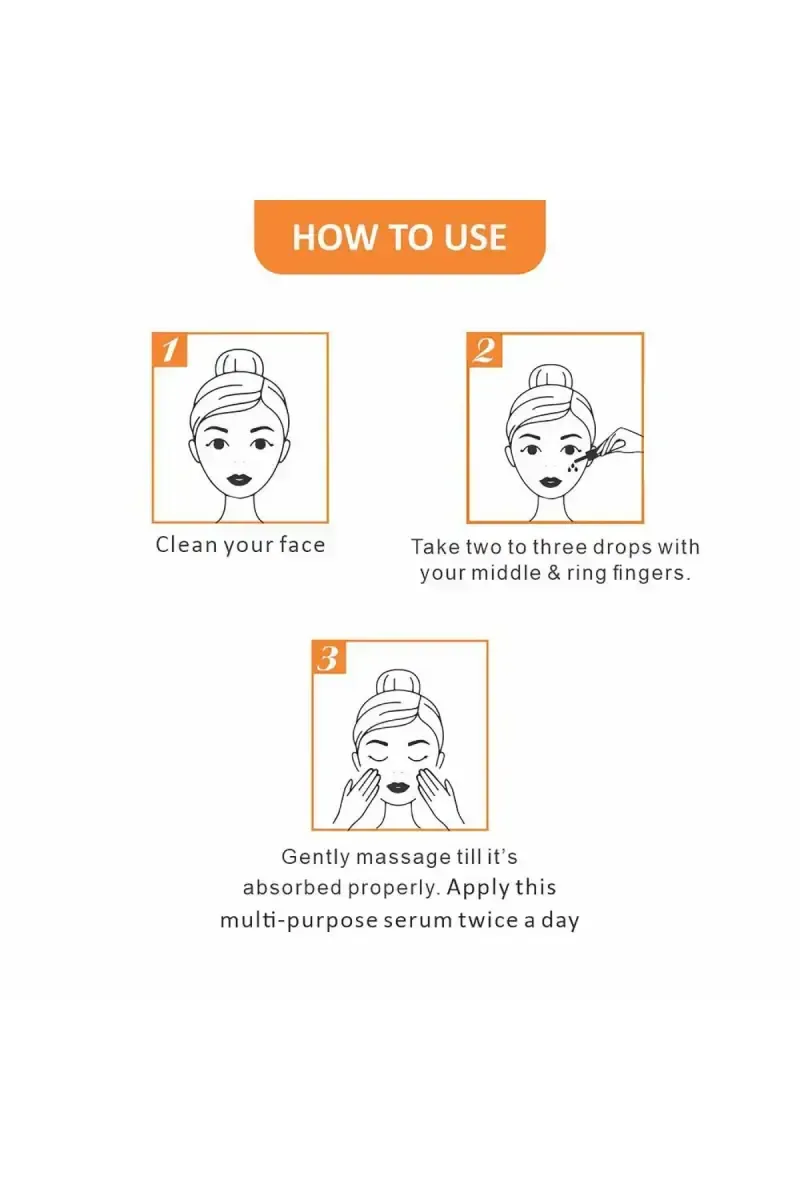 HOW TO USE

1

Clean your face

2

Take two to three drops with your middle & ring fingers.

3

Gently massage till it's absorbed properly. Apply this multi-purpose serum twice a day