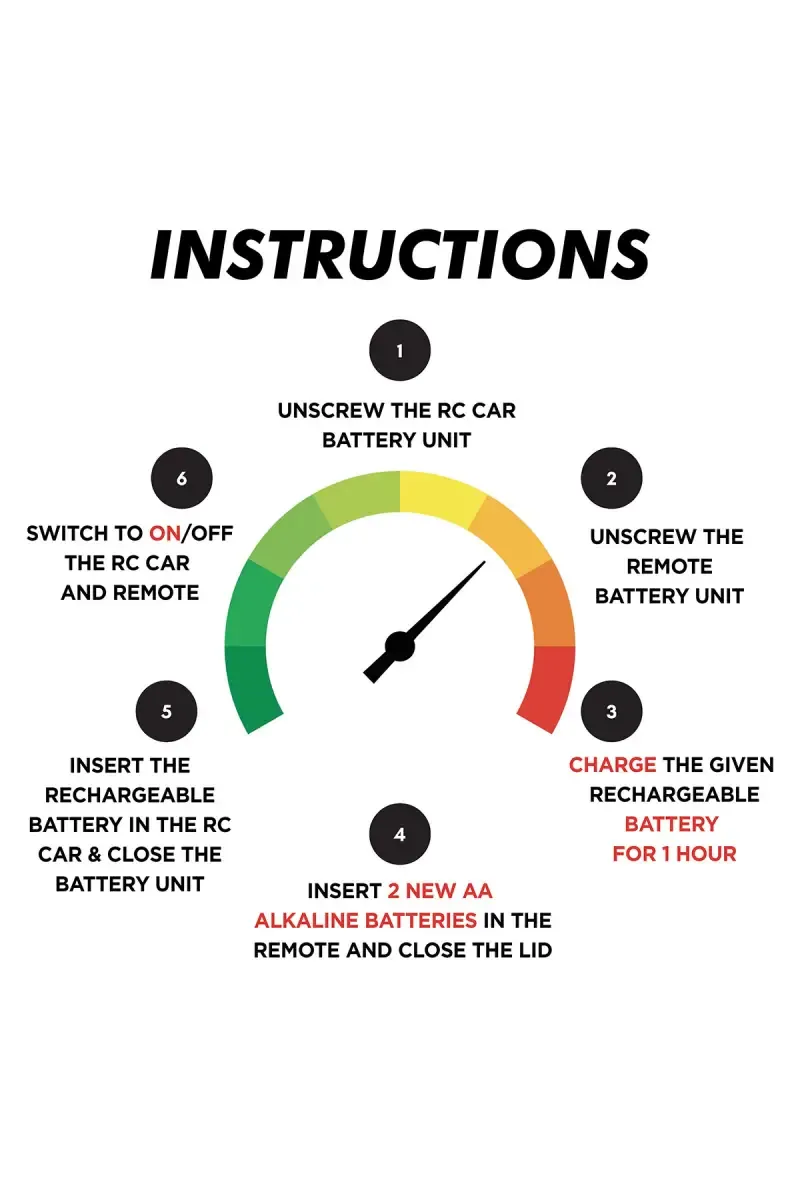 INSTRUCTIONS

1

UNSCREW THE RC CAR BATTERY UNIT

2

UNSCREW THE REMOTE BATTERY UNIT

3

CHARGE THE GIVEN RECHARGEABLE BATTERY FOR 1 HOUR

4

INSERT 2 NEW AA ALKALINE BATTERIES IN THE REMOTE AND CLOSE THE LID

5

INSERT THE RECHARGEABLE BATTERY IN THE RC CAR & CLOSE THE BATTERY UNIT

6

SWITCH TO ON/OFF THE RC CAR AND REMOTE