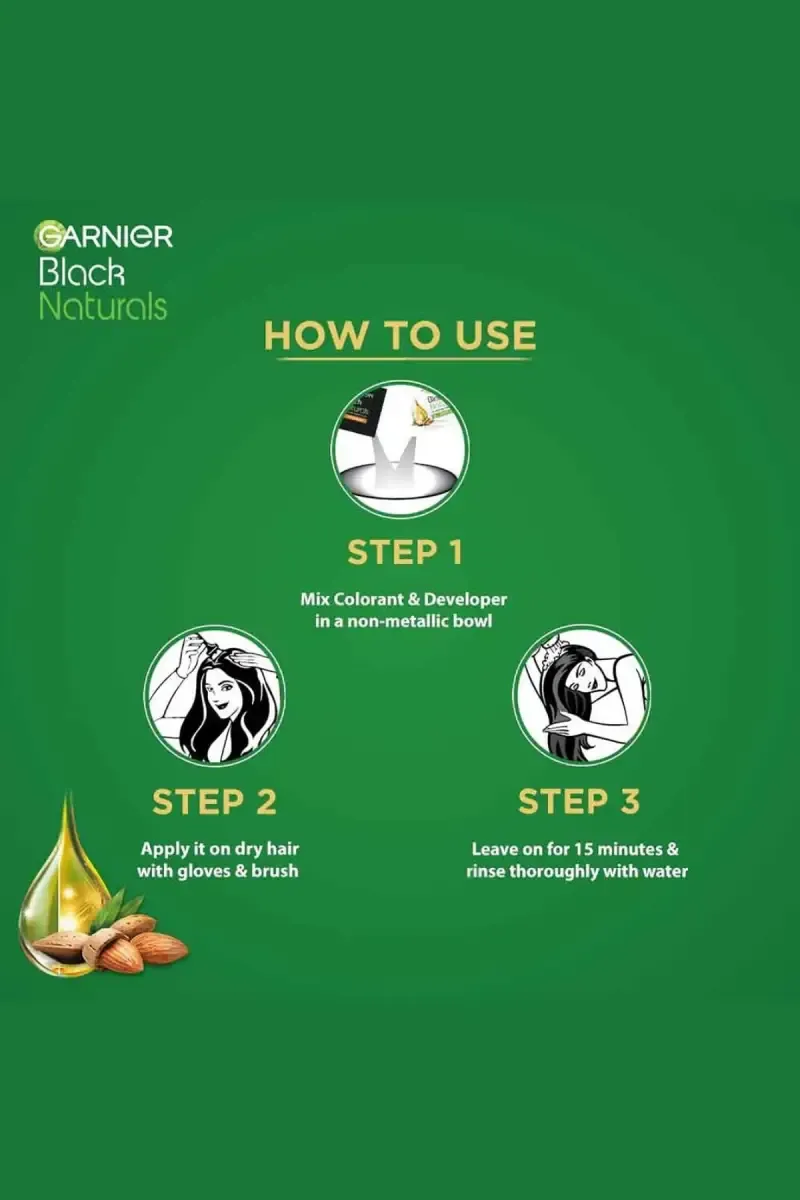 GARNIER
Black
Naturals

HOW TO USE

STEP 1

Mix Colorant & Developer in a non-metallic bowl

STEP 2

Apply it on dry hair with gloves & brush

STEP 3

Leave on for 15 minutes & rinse thoroughly with water