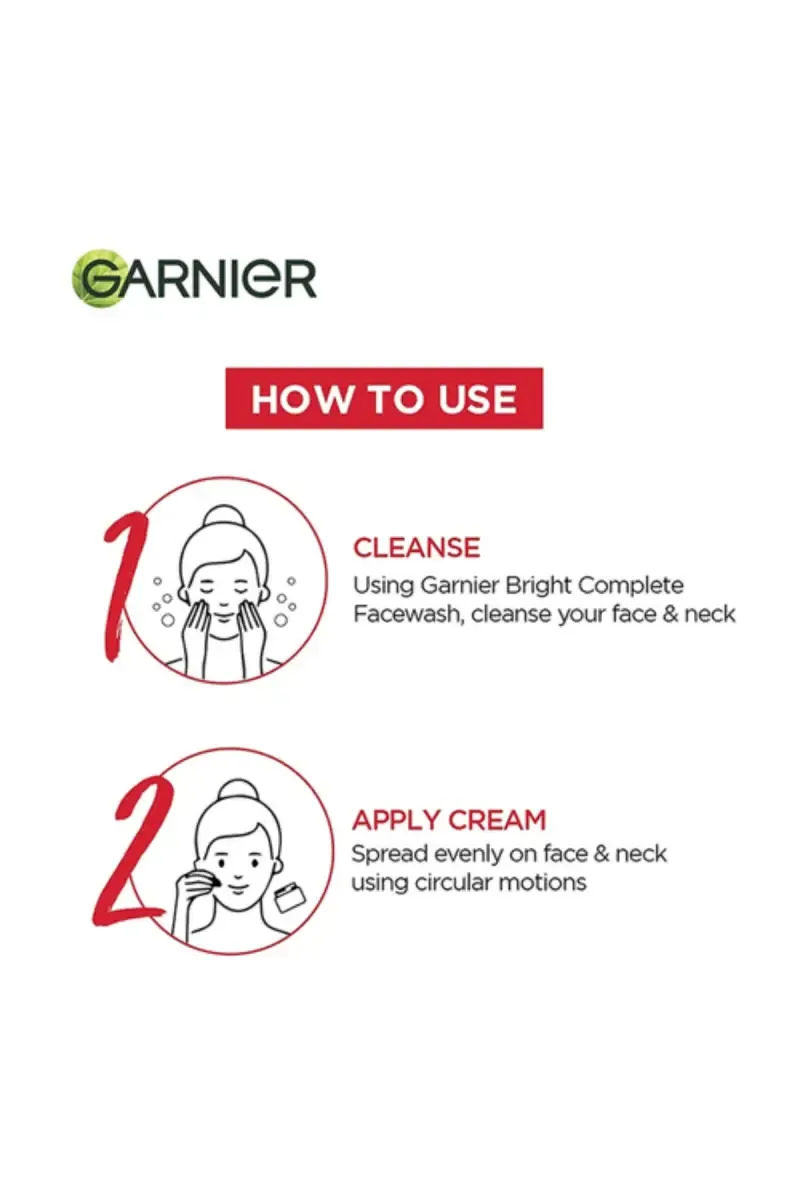 GARNIER

HOW TO USE

1

CLEANSE
Using Garnier Bright Complete Facewash, cleanse your face & neck

2

APPLY CREAM
Spread evenly on face & neck using circular motions